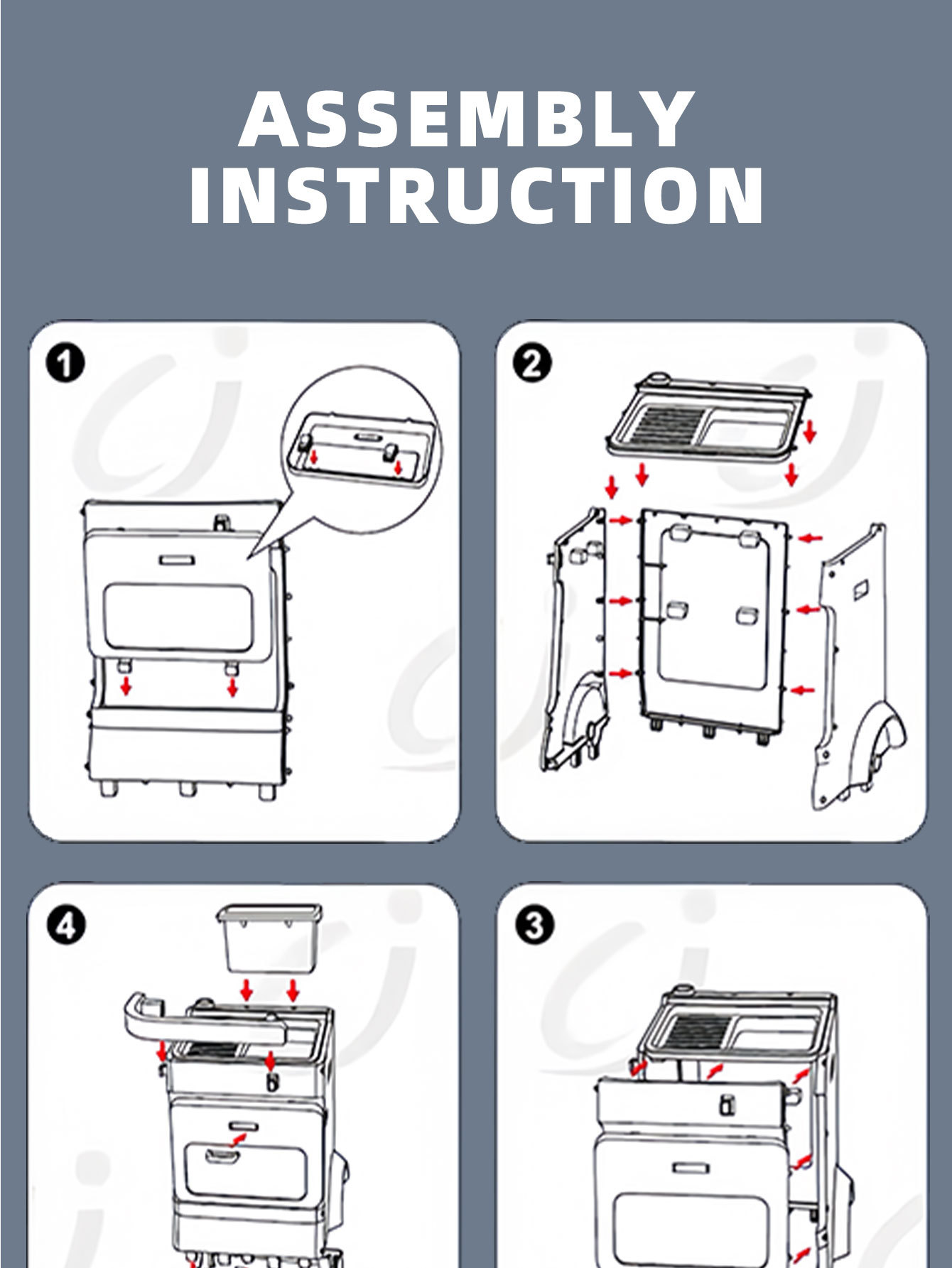 ASSEMBLY INSTRUCTION

1

2

4

3