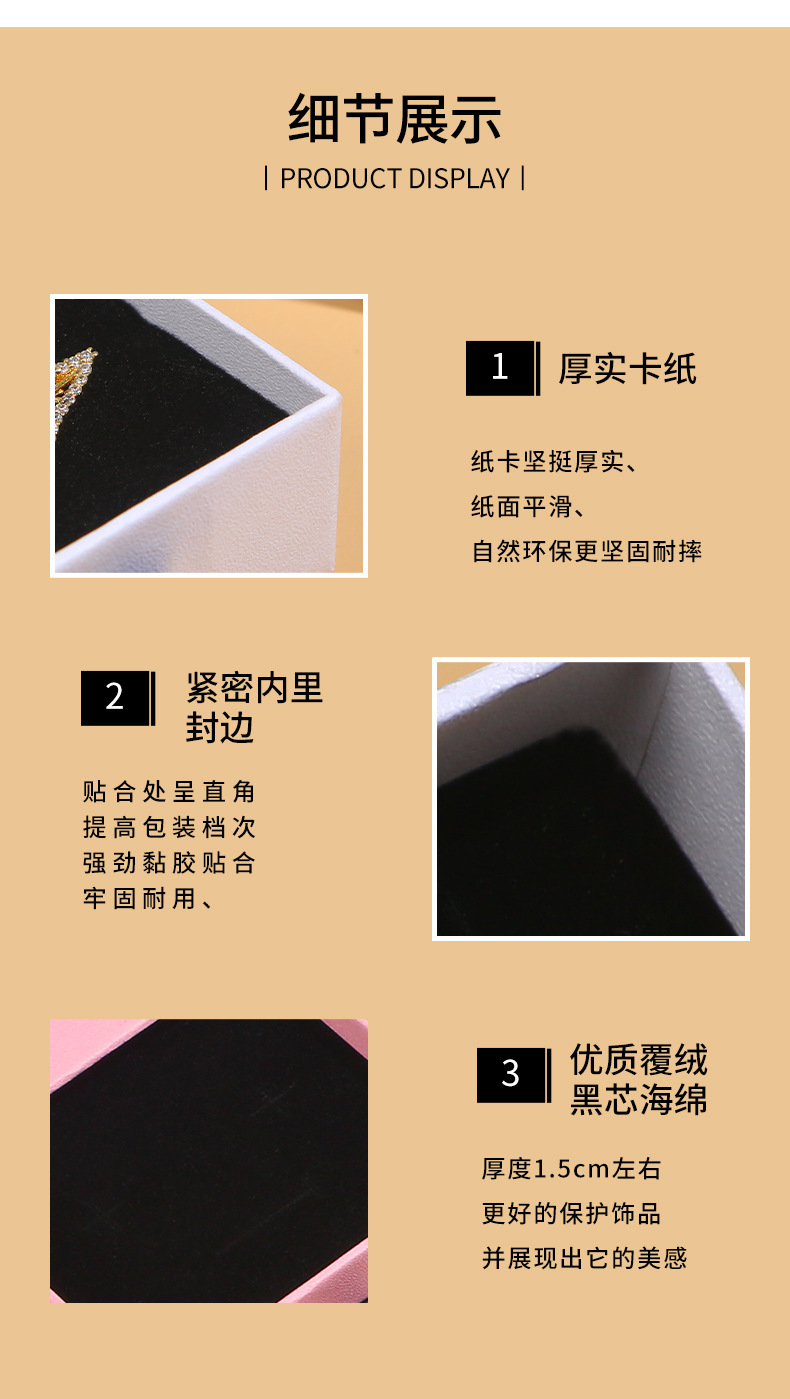 细节展示

| PRODUCT DISPLAY |

1 厚实卡纸

纸卡坚挺厚实、
纸面平滑、
自然环保更坚固耐摔

2 紧密内里封边

贴合处呈直角
提高包装档次
强劲黏胶贴合
牢固耐用、

3 优质覆绒黑芯海绵

厚度1.5cm左右
更好的保护饰品
并展现出它的美感