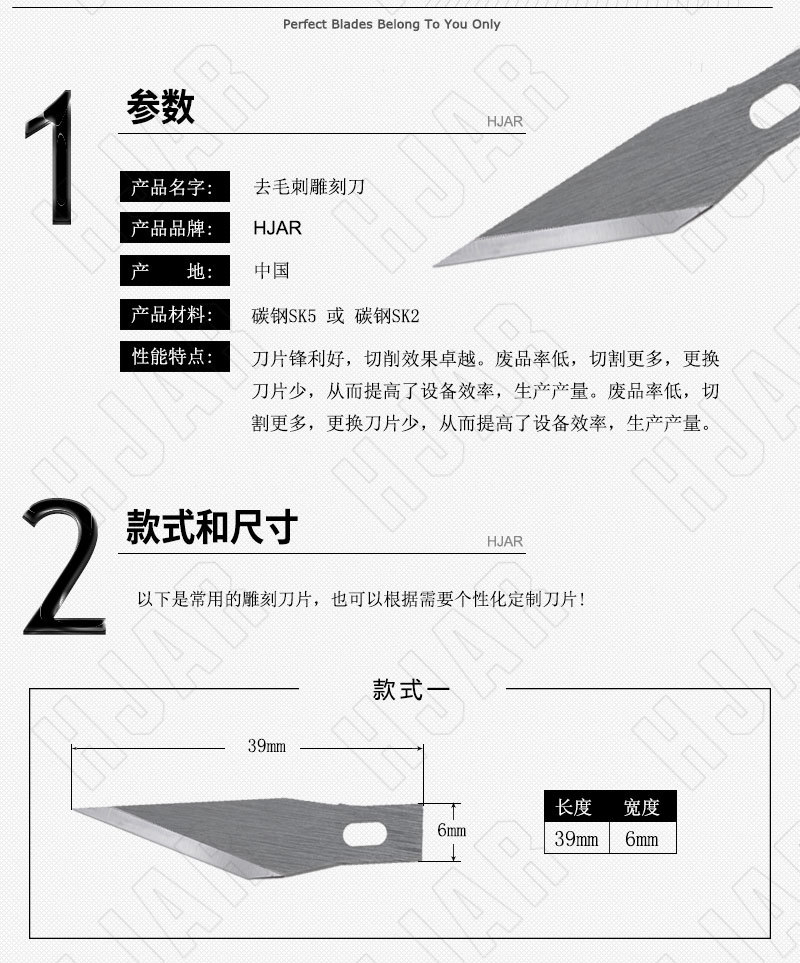 Perfect Blades Belong To You Only

1

参数

HJAR

产品名字: 去毛刺雕刻刀

产品品牌: HJAR

产　　地: 中国

产品材料: 碳钢SK5 或 碳钢SK2

性能特点: 刀片锋利好，切削效果卓越。废品率低，切割更多，更换刀片少，从而提高了设备效率，生产产量。废品率低，切割更多，更换刀片少，从而提高了设备效率，生产产量。

2

款式和尺寸

HJAR

以下是常用的雕刻刀片，也可以根据需要个性化定制刀片！

款式一

39mm

6mm

| 长度 | 宽度 |
|---|---|
| 39mm | 6mm |