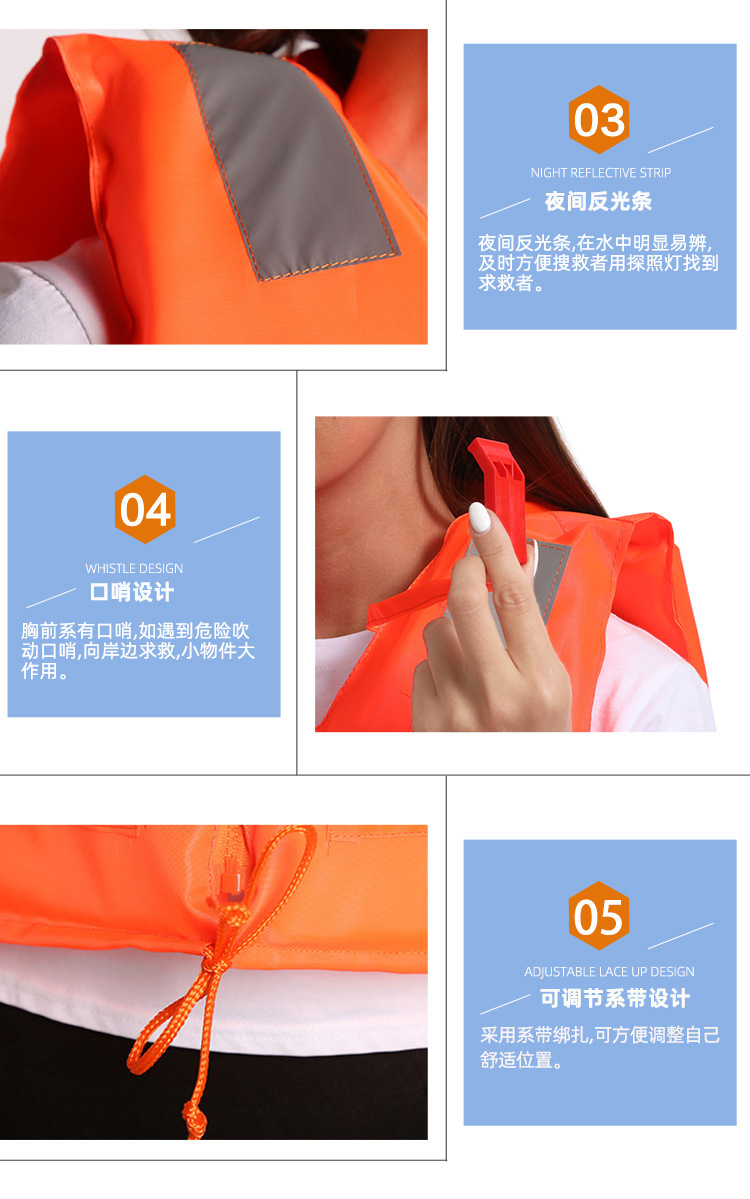 03

NIGHT REFLECTIVE STRIP

夜间反光条

夜间反光条,在水中明显易辨,及时方便搜救者用探照灯找到求救者。

04

WHISTLE DESIGN

口哨设计

胸前系有口哨,如遇到危险吹动口哨,向岸边求救,小物件大作用。

05

ADJUSTABLE LACE UP DESIGN

可调节系带设计

采用系带绑扎,可方便调整自己舒适位置。