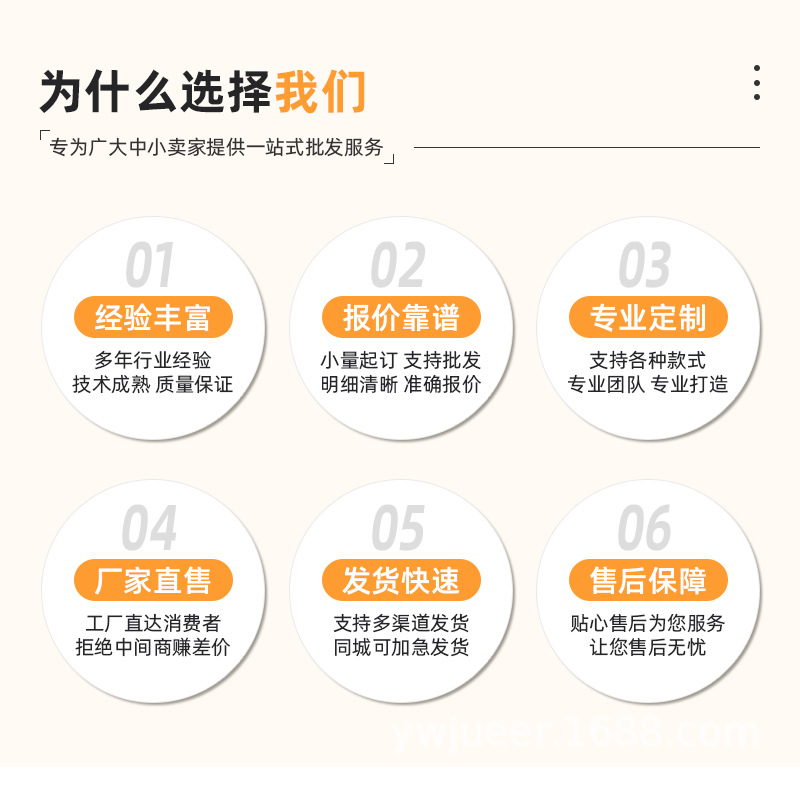 为什么选择我们

「专为广大中小卖家提供一站式批发服务」

01
经验丰富
多年行业经验
技术成熟 质量保证

02
报价靠谱
小量起订 支持批发
明细清晰 准确报价

03
专业定制
支持各种款式
专业团队 专业打造

04
厂家直售
工厂直达消费者
拒绝中间商赚差价

05
发货快速
支持多渠道发货
同城可加急发货

06
售后保障
贴心售后为您服务
让您售后无忧

ywjueer.1688.com