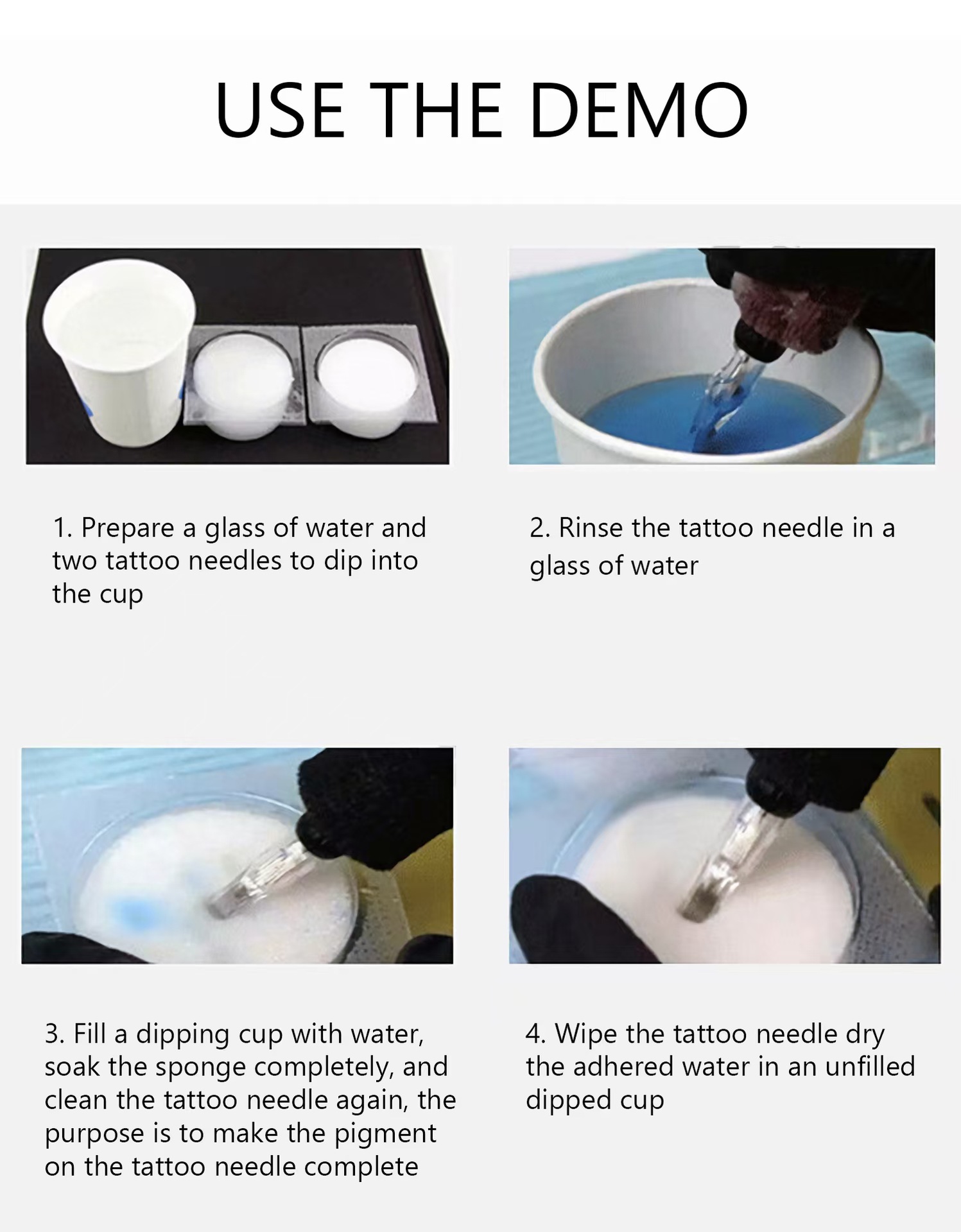 USE THE DEMO

1. Prepare a glass of water and two tattoo needles to dip into the cup

2. Rinse the tattoo needle in a glass of water

3. Fill a dipping cup with water, soak the sponge completely, and clean the tattoo needle again, the purpose is to make the pigment on the tattoo needle complete

4. Wipe the tattoo needle dry the adhered water in an unfilled dipped cup