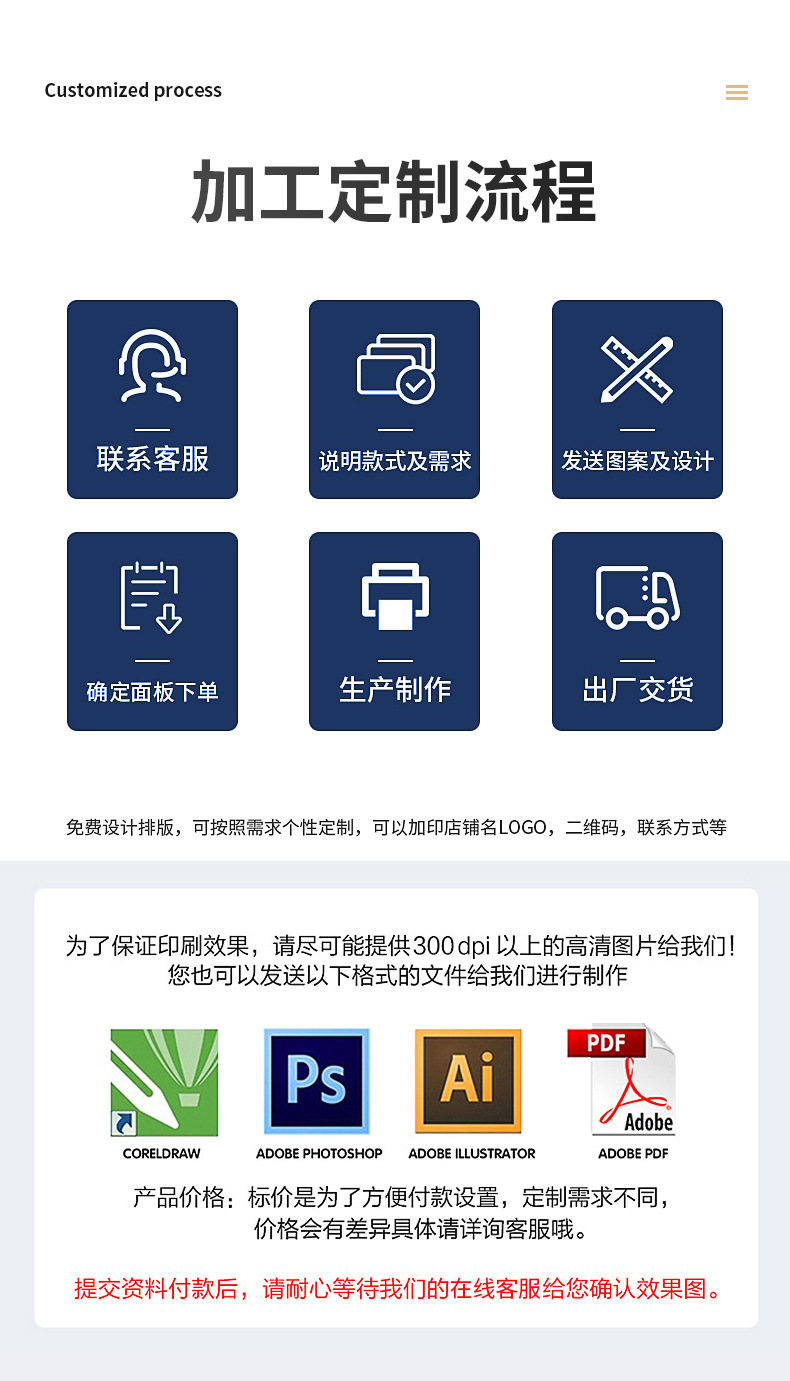 Customized process

加工定制流程

联系客服

说明款式及需求

发送图案及设计

确定面板下单

生产制作

出厂交货

免费设计排版，可按照需求个性定制，可以加印店铺名LOGO，二维码，联系方式等

为了保证印刷效果，请尽可能提供300dpi以上的高清图片给我们！
您也可以发送以下格式的文件给我们进行制作

CORELDRAW

Ps
ADOBE PHOTOSHOP

Ai
ADOBE ILLUSTRATOR

PDF
Adobe
ADOBE PDF

产品价格：标价是为了方便付款设置，定制需求不同，
价格会有差异具体请详询客服哦。

提交资料付款后，请耐心等待我们的在线客服给您确认效果图。