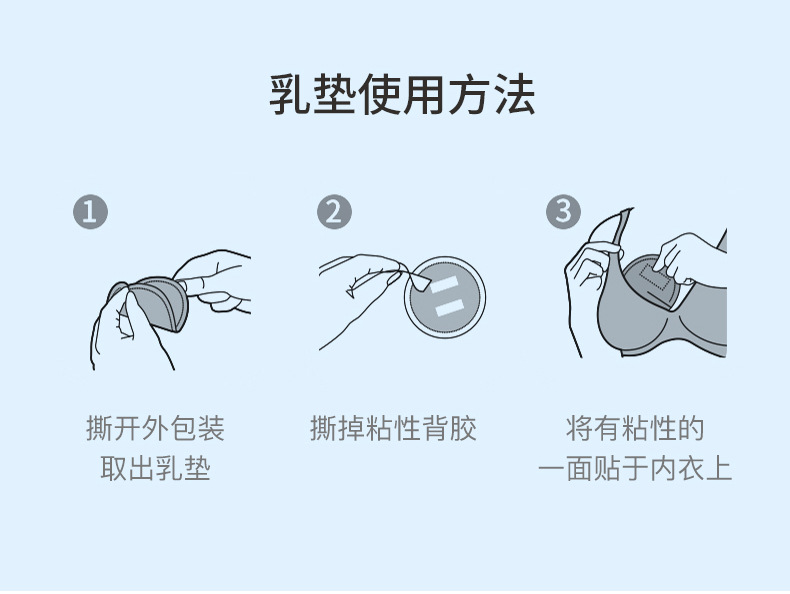 乳垫使用方法

1
撕开外包装
取出乳垫

2
撕掉粘性背胶

3
将有粘性的
一面贴于内衣上