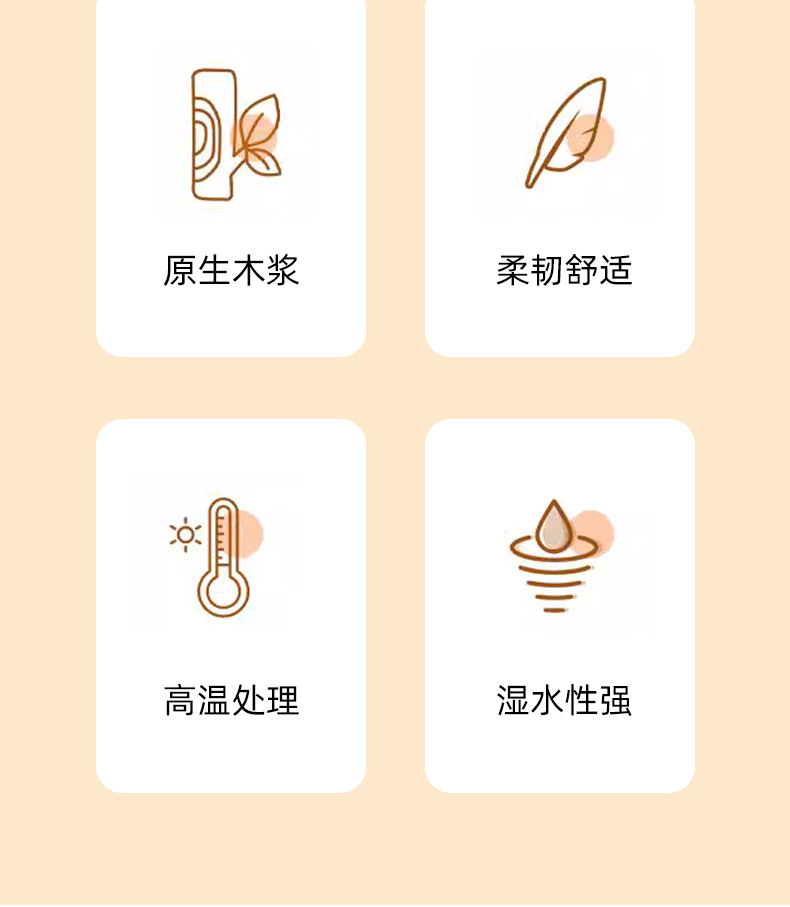 原生木浆

柔韧舒适

高温处理

湿水性强