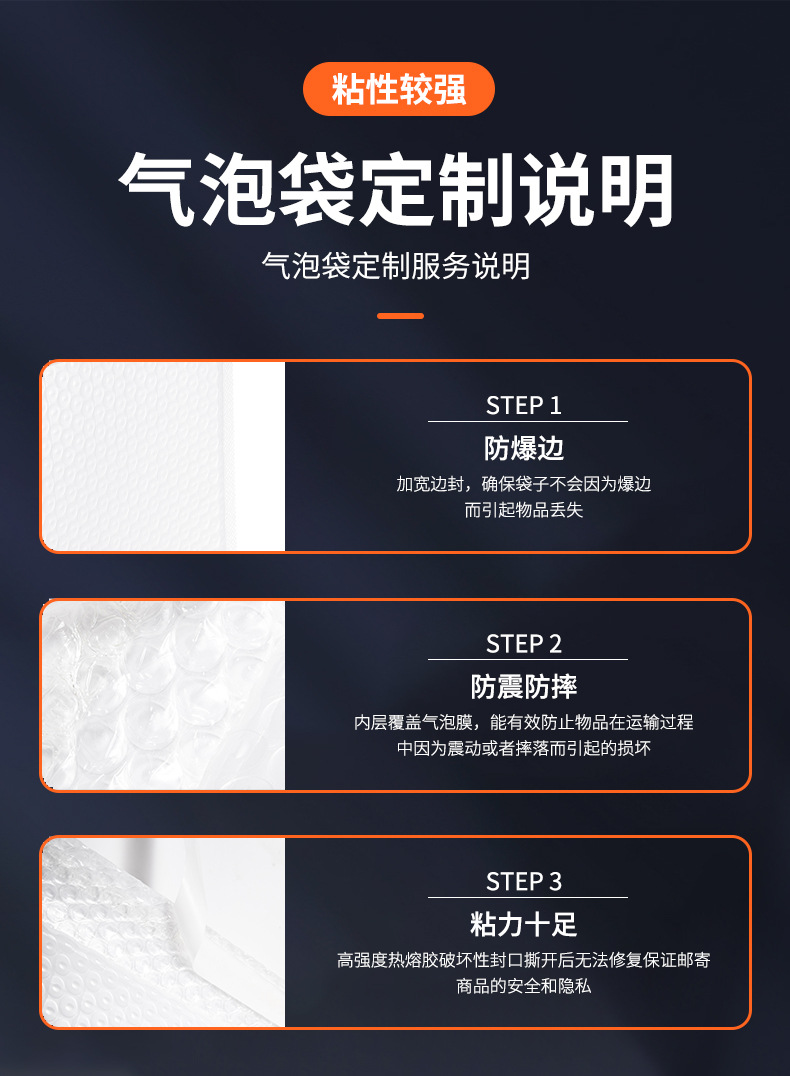 粘性较强

气泡袋定制说明

气泡袋定制服务说明

STEP 1

防爆边

加宽边封，确保袋子不会因为爆边而引起物品丢失

STEP 2

防震防摔

内层覆盖气泡膜，能有效防止物品在运输过程中因为震动或者摔落而引起的损坏

STEP 3

粘力十足

高强度热熔胶破坏性封口撕开后无法修复保证邮寄商品的安全和隐私