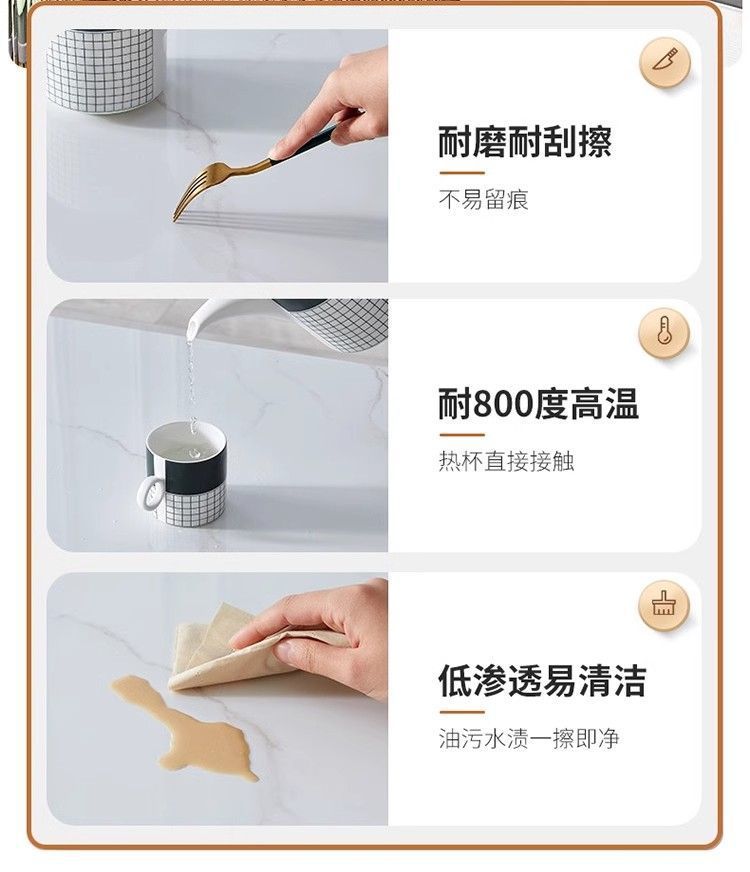 耐磨耐刮擦

不易留痕

耐800度高温

热杯直接接触

低渗透易清洁

油污水渍一擦即净