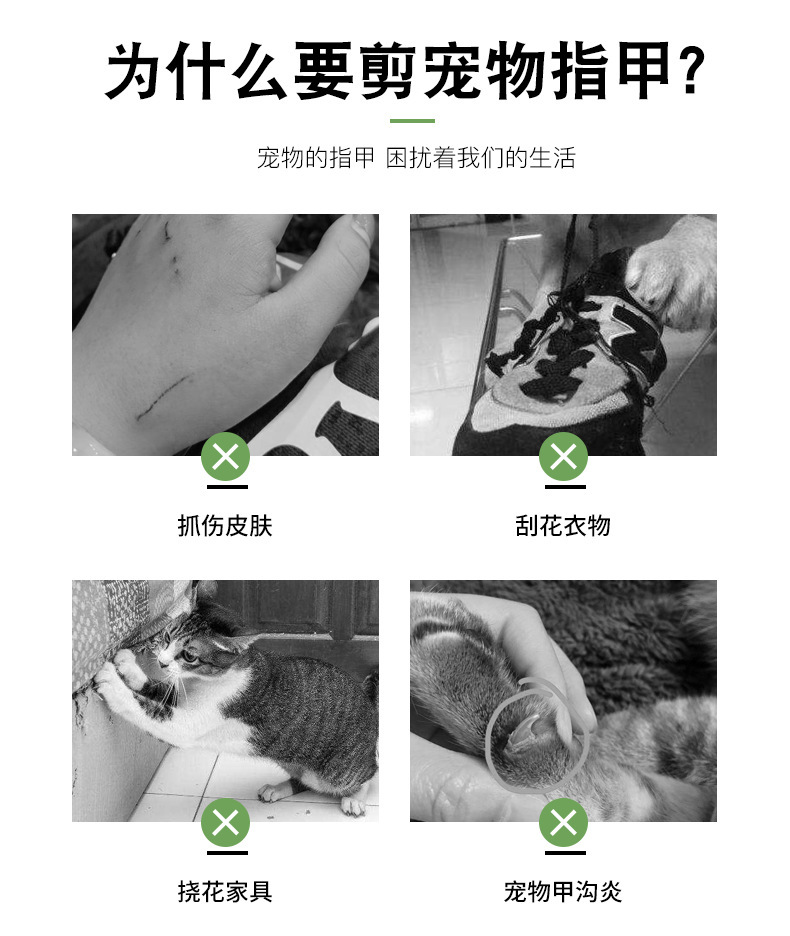 为什么要剪宠物指甲?

宠物的指甲 困扰着我们的生活

抓伤皮肤

刮花衣物

挠花家具

宠物甲沟炎