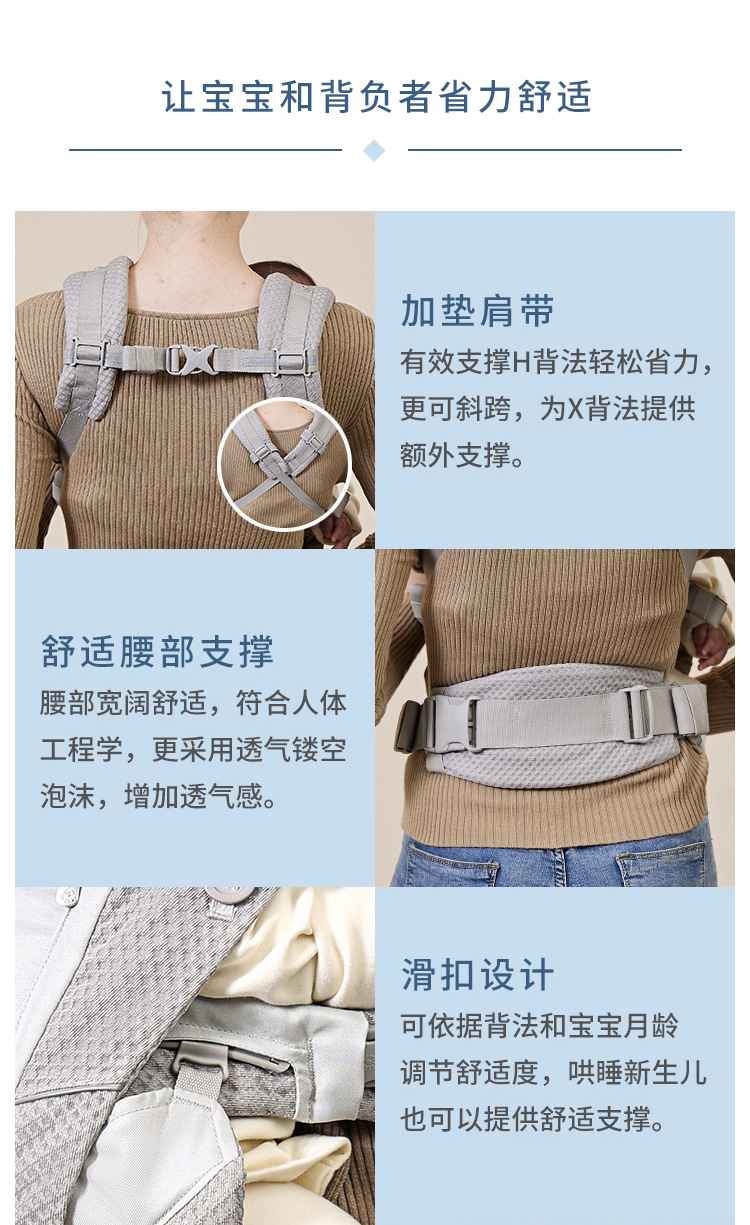 让宝宝和背负者省力舒适

加垫肩带
有效支撑H背法轻松省力，更可斜跨，为X背法提供额外支撑。

舒适腰部支撑
腰部宽阔舒适，符合人体工程学，更采用透气镂空泡沫，增加透气感。

滑扣设计
可依据背法和宝宝月龄调节舒适度，哄睡新生儿也可以提供舒适支撑。