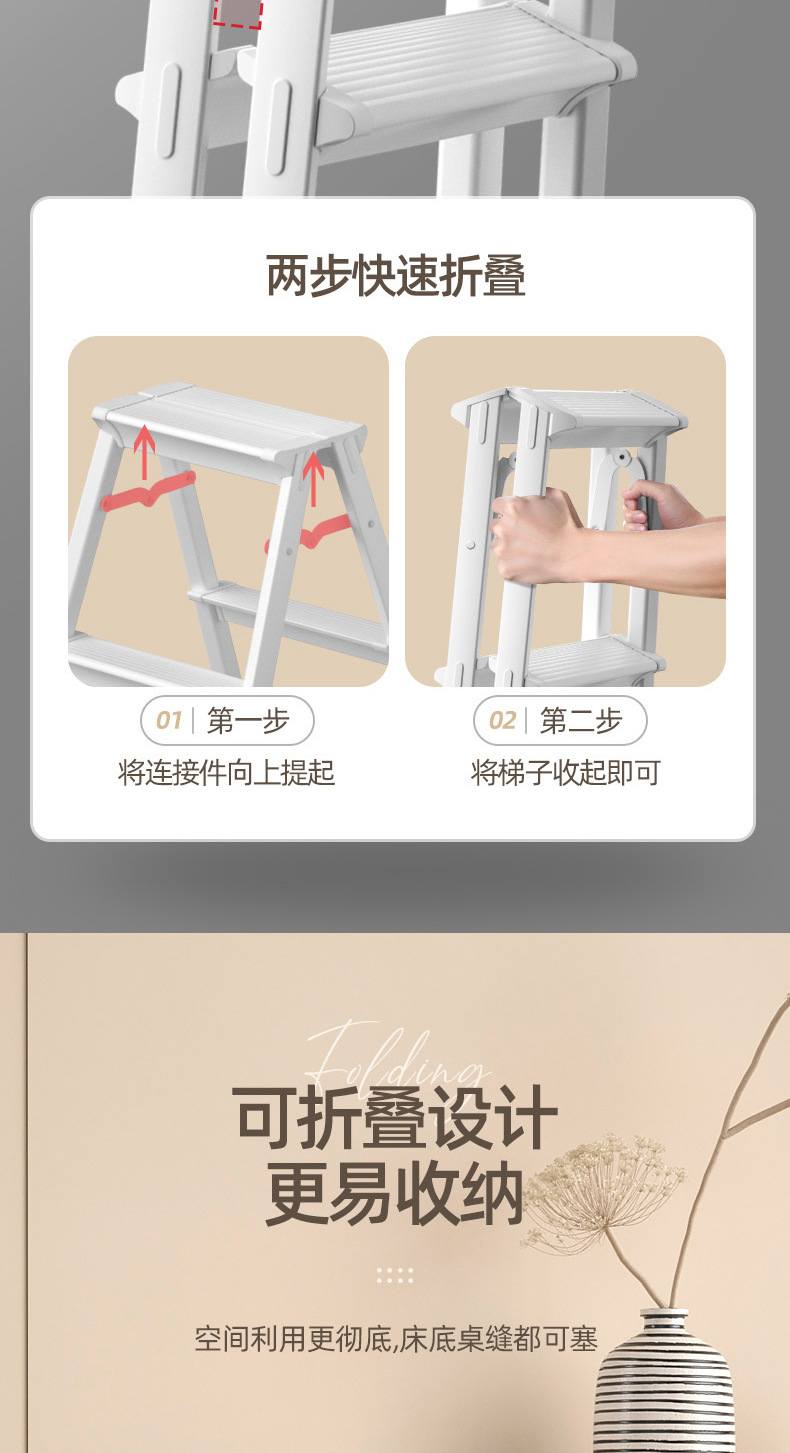 两步快速折叠

01 | 第一步
将连接件向上提起

02 | 第二步
将梯子收起即可

Folding
可折叠设计
更易收纳

空间利用更彻底,床底桌缝都可塞