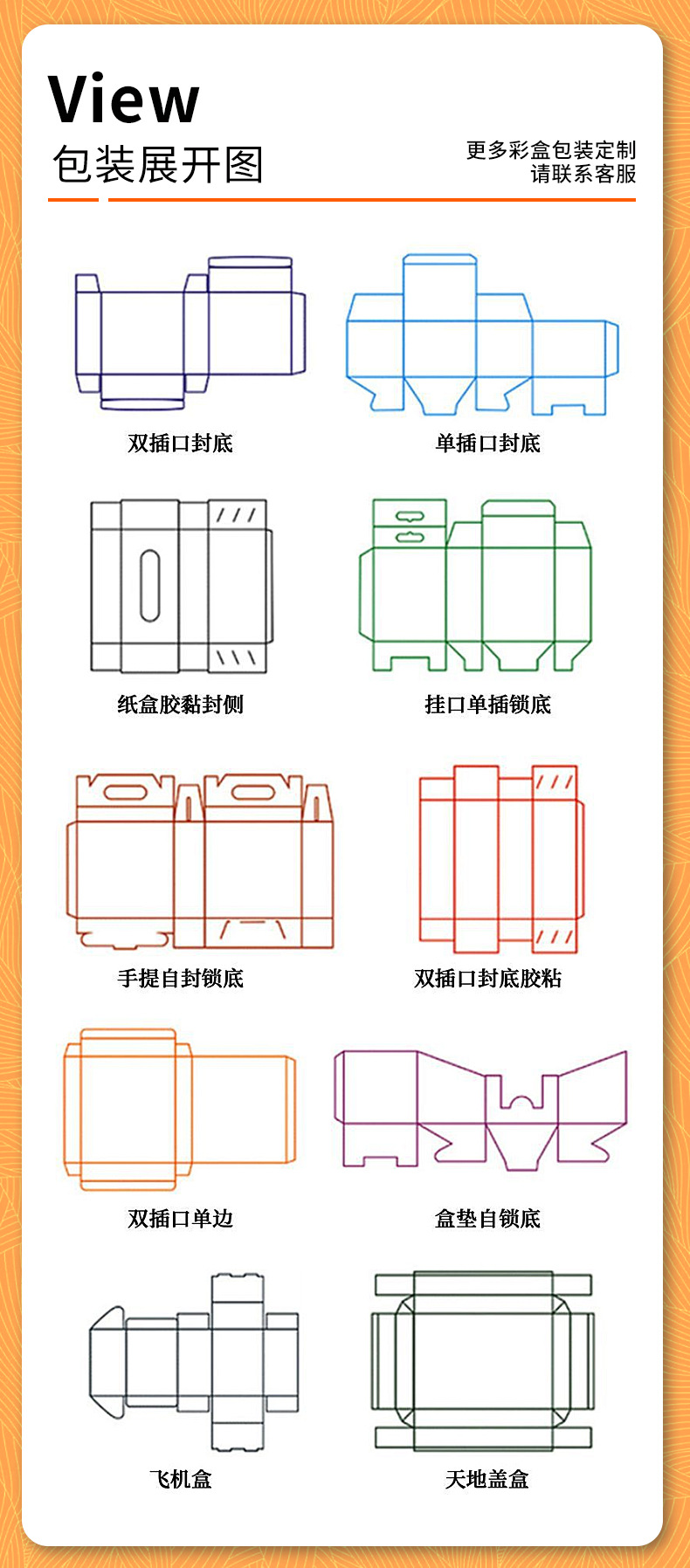 View
包装展开图

更多彩盒包装定制
请联系客服

双插口封底

单插口封底

纸盒胶黏封侧

挂口单插锁底

手提自封锁底

双插口封底胶粘

双插口单边

盒垫自锁底

飞机盒

天地盖盒