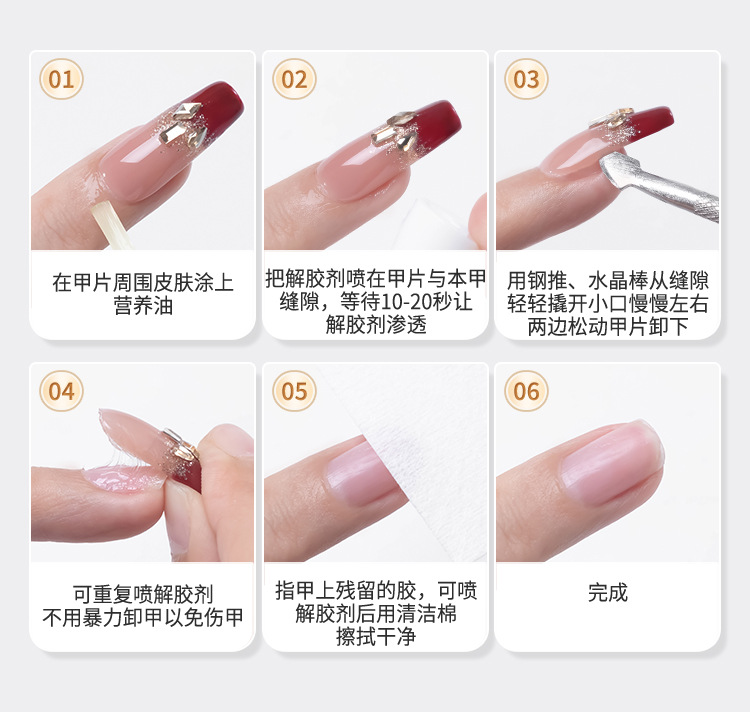 01

在甲片周围皮肤涂上营养油

02

把解胶剂喷在甲片与本甲缝隙，等待10-20秒让解胶剂渗透

03

用钢推、水晶棒从缝隙轻轻撬开小口慢慢左右两边松动甲片卸下

04

可重复喷解胶剂
不用暴力卸甲以免伤甲

05

指甲上残留的胶，可喷解胶剂后用清洁棉擦拭干净

06

完成