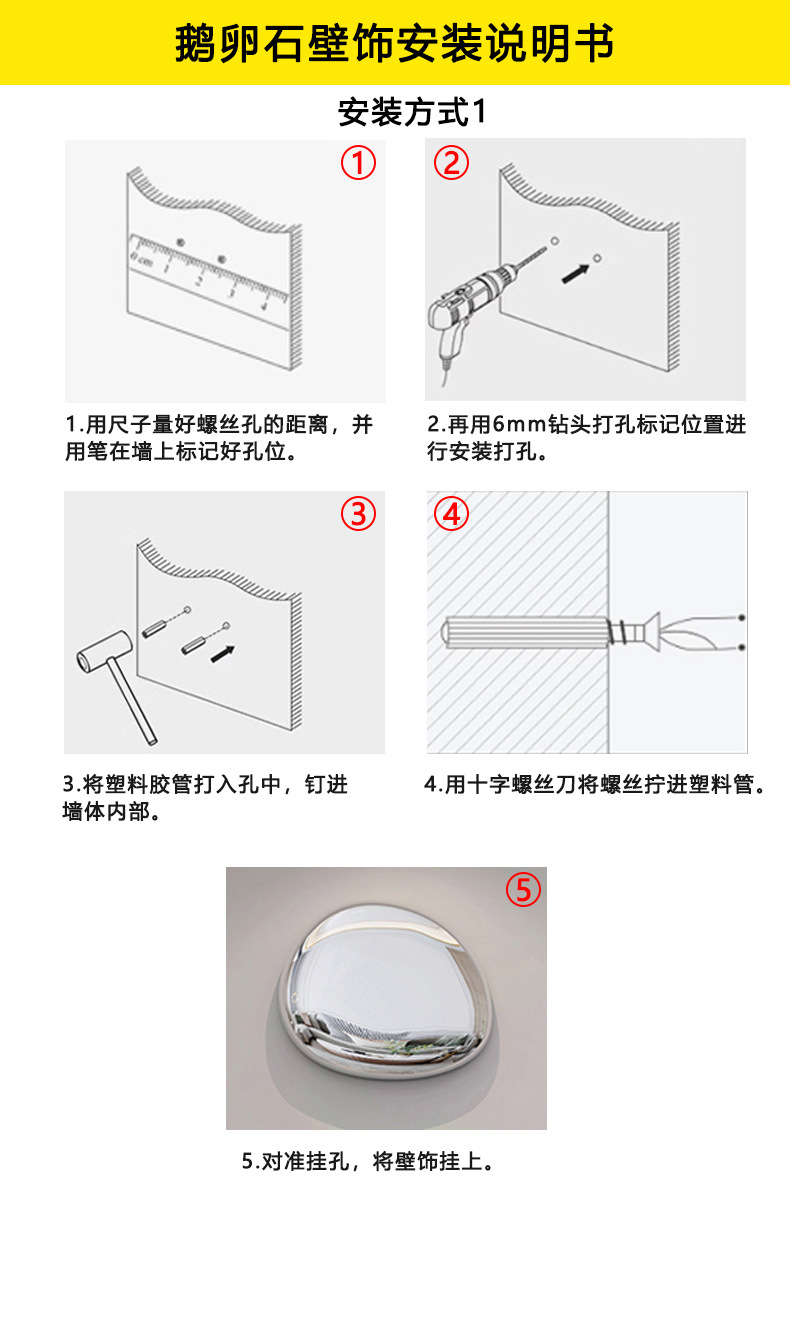 鹅卵石壁饰安装说明书

安装方式1

①

0 cm 1 2 3 4

1.用尺子量好螺丝孔的距离，并用笔在墙上标记好孔位。

②

2.再用6mm钻头打孔标记位置进行安装打孔。

③

3.将塑料胶管打入孔中，钉进墙体内部。

④

4.用十字螺丝刀将螺丝拧进塑料管。

⑤

5.对准挂孔，将壁饰挂上。