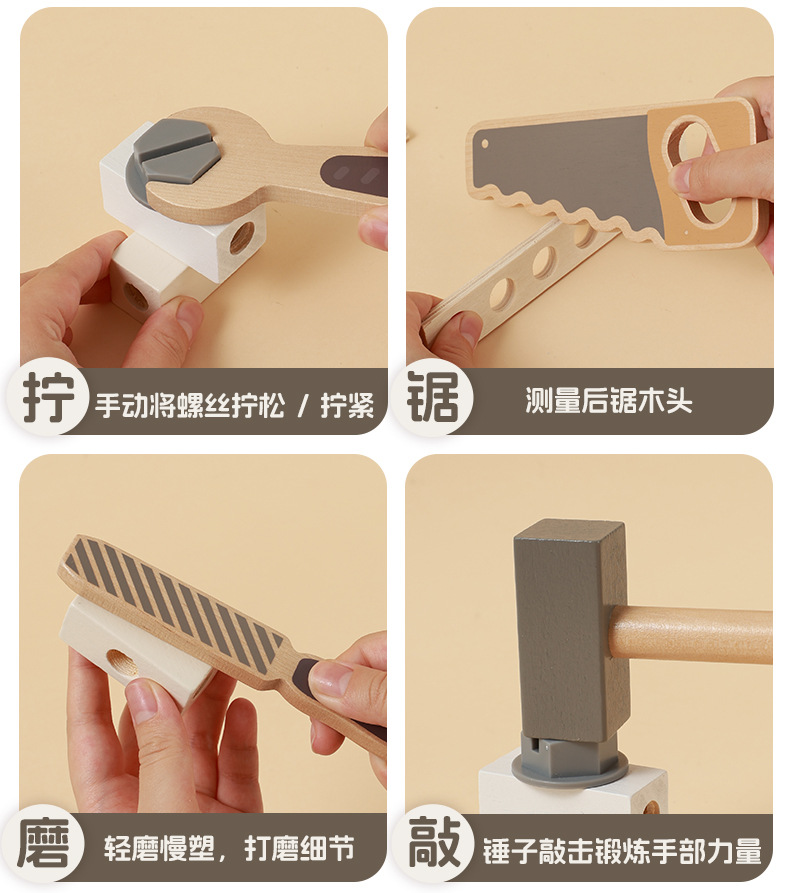 拧 手动将螺丝拧松 / 拧紧

锯 测量后锯木头

磨 轻磨慢塑，打磨细节

敲 锤子敲击锻炼手部力量