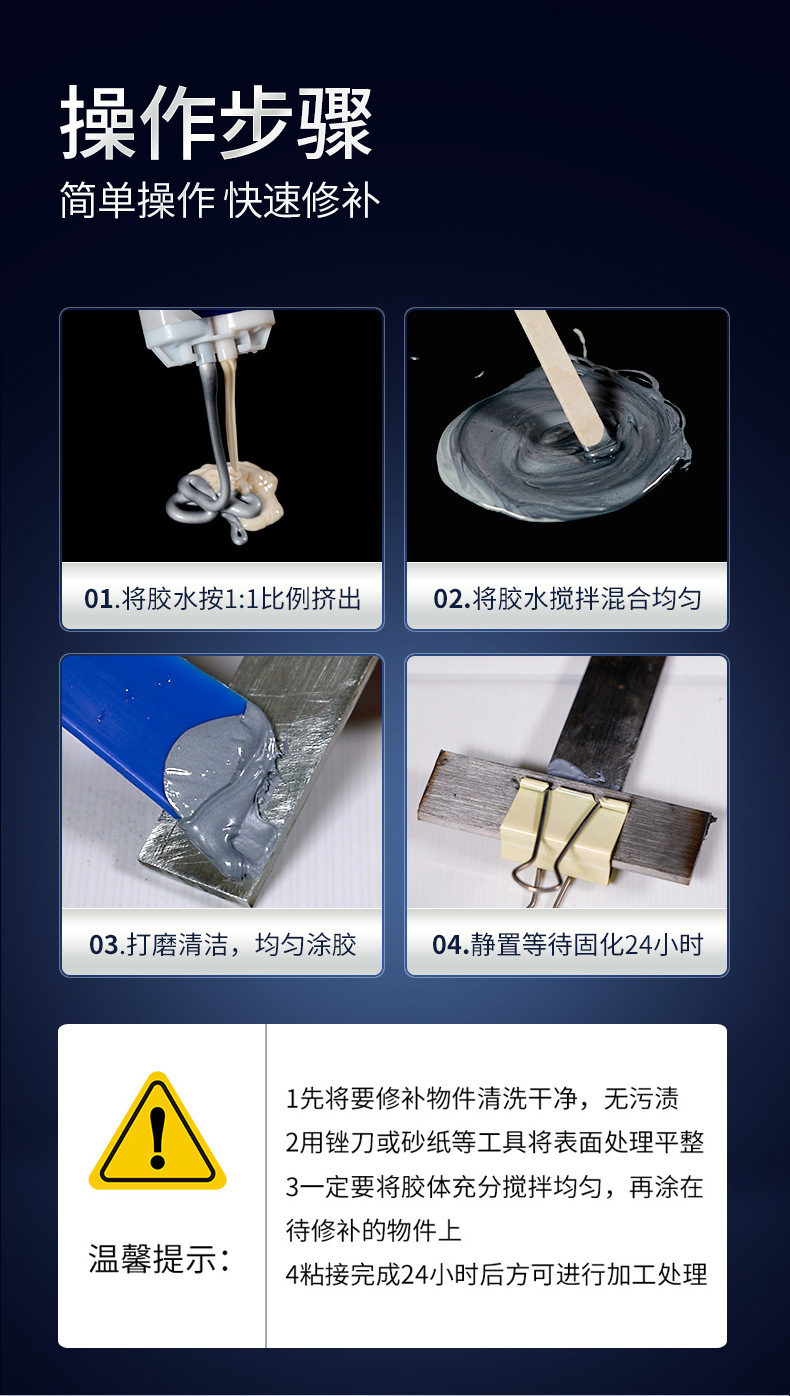 操作步骤
简单操作 快速修补

01.将胶水按1:1比例挤出

02.将胶水搅拌混合均匀

03.打磨清洁，均匀涂胶

04.静置等待固化24小时

温馨提示：

1先将要修补物件清洗干净，无污渍
2用锉刀或砂纸等工具将表面处理平整
3一定要将胶体充分搅拌均匀，再涂在待修补的物件上
4粘接完成24小时后方可进行加工处理