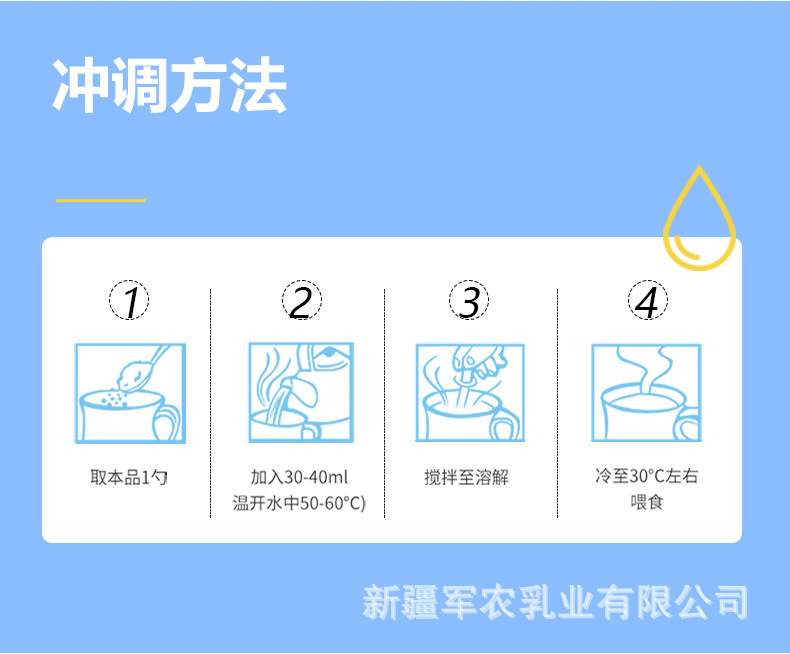 冲调方法

1

取本品1勺

2

加入30-40ml
温开水中50-60°C)

3

搅拌至溶解

4

冷至30°C左右
喂食

新疆军农乳业有限公司