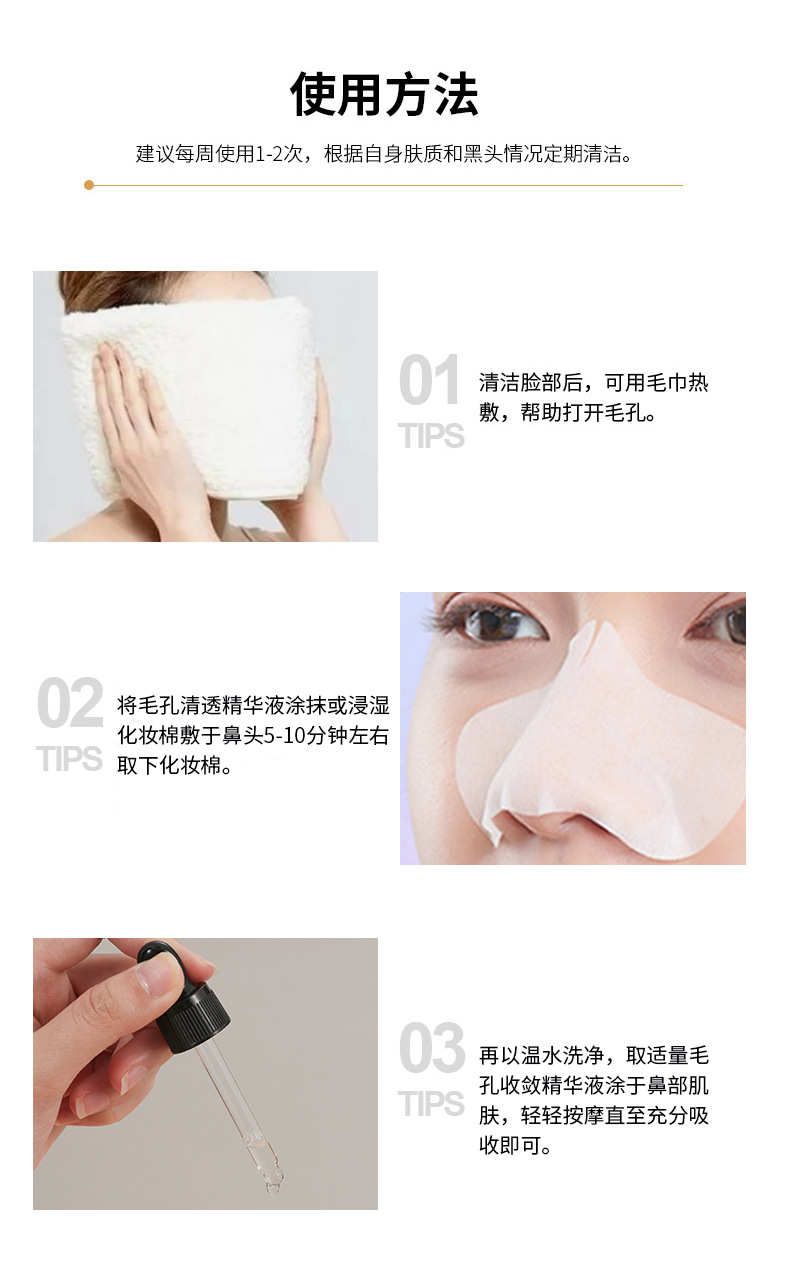 使用方法

建议每周使用1-2次，根据自身肤质和黑头情况定期清洁。

01
TIPS
清洁脸部后，可用毛巾热敷，帮助打开毛孔。

02
TIPS
将毛孔清透精华液涂抹或浸湿化妆棉敷于鼻头5-10分钟左右取下化妆棉。

03
TIPS
再以温水洗净，取适量毛孔收敛精华液涂于鼻部肌肤，轻轻按摩直至充分吸收即可。