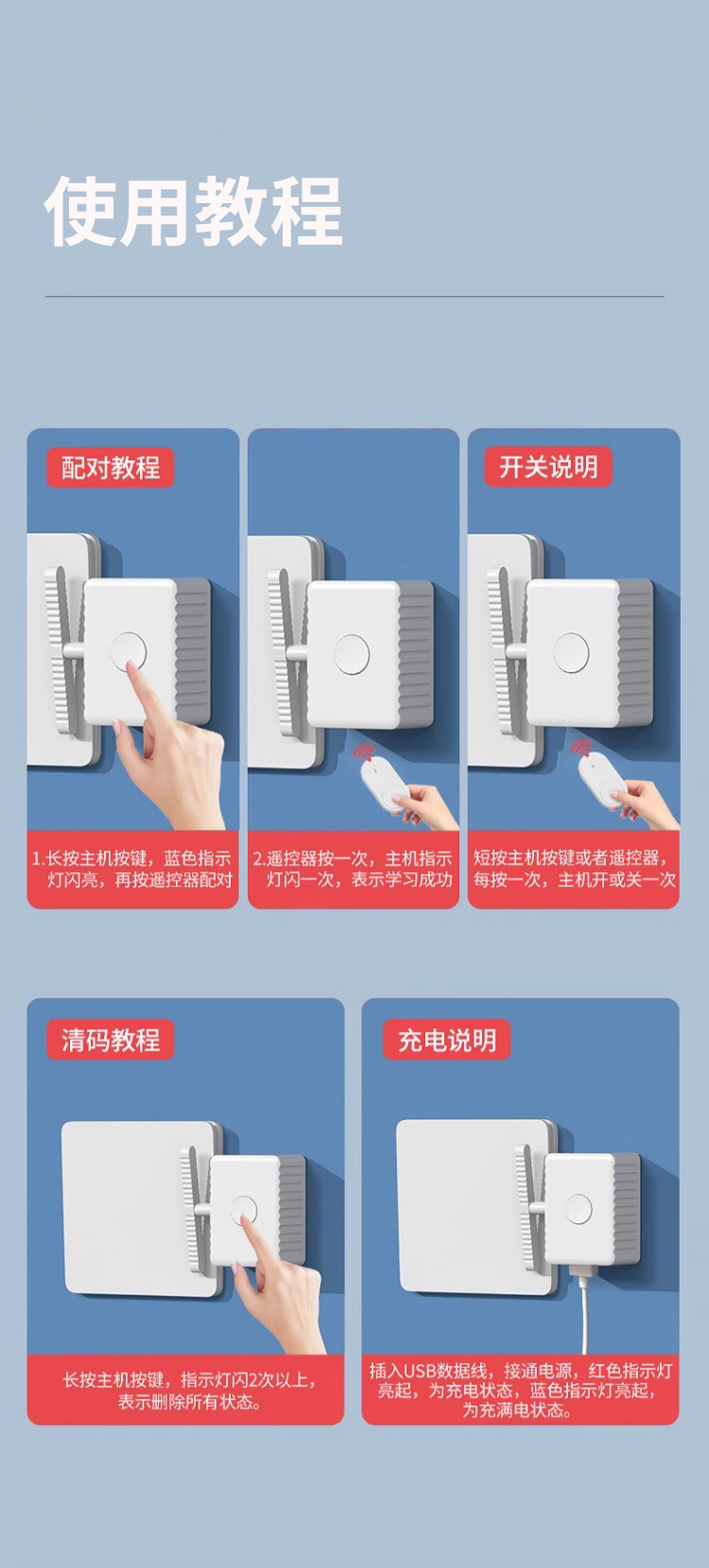 使用教程

配对教程

1.长按主机按键，蓝色指示灯闪亮，再按遥控器配对

2.遥控器按一次，主机指示灯闪一次，表示学习成功

开关说明

短按主机按键或者遥控器，每按一次，主机开或关一次

清码教程

长按主机按键，指示灯闪2次以上，表示删除所有状态。

充电说明

插入USB数据线，接通电源，红色指示灯亮起，为充电状态，蓝色指示灯亮起，为充满电状态。