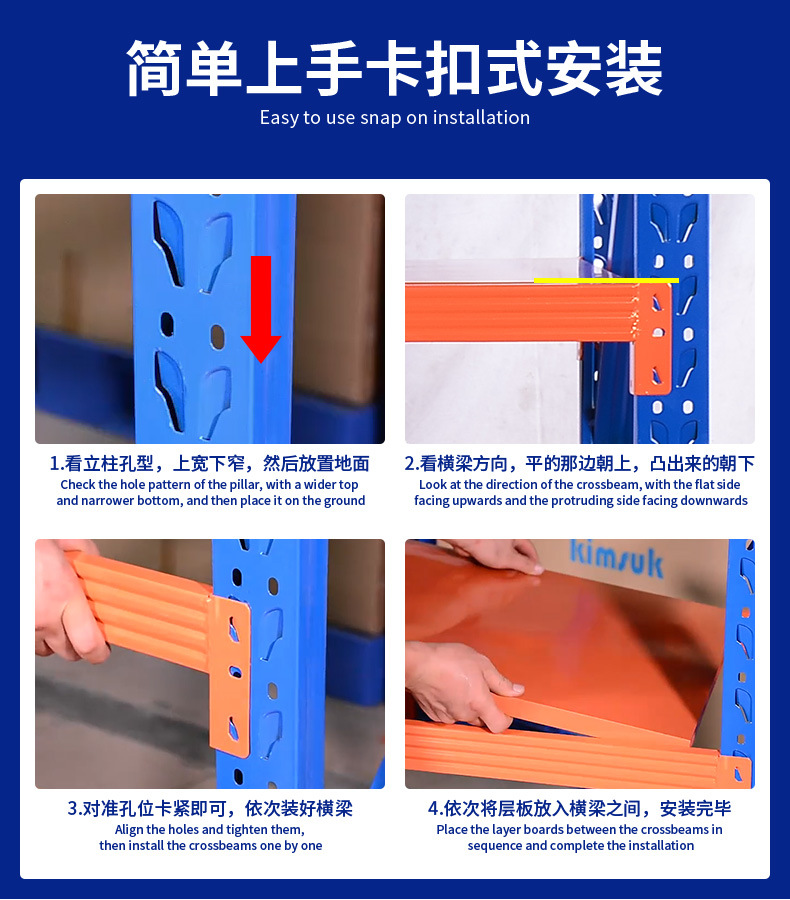 简单上手卡扣式安装
Easy to use snap on installation

1.看立柱孔型，上宽下窄，然后放置地面
Check the hole pattern of the pillar, with a wider top and narrower bottom, and then place it on the ground

2.看横梁方向，平的那边朝上，凸出来的朝下
Look at the direction of the crossbeam, with the flat side facing upwards and the protruding side facing downwards

3.对准孔位卡紧即可，依次装好横梁
Align the holes and tighten them, then install the crossbeams one by one

kimsuk

4.依次将层板放入横梁之间，安装完毕
Place the layer boards between the crossbeams in sequence and complete the installation