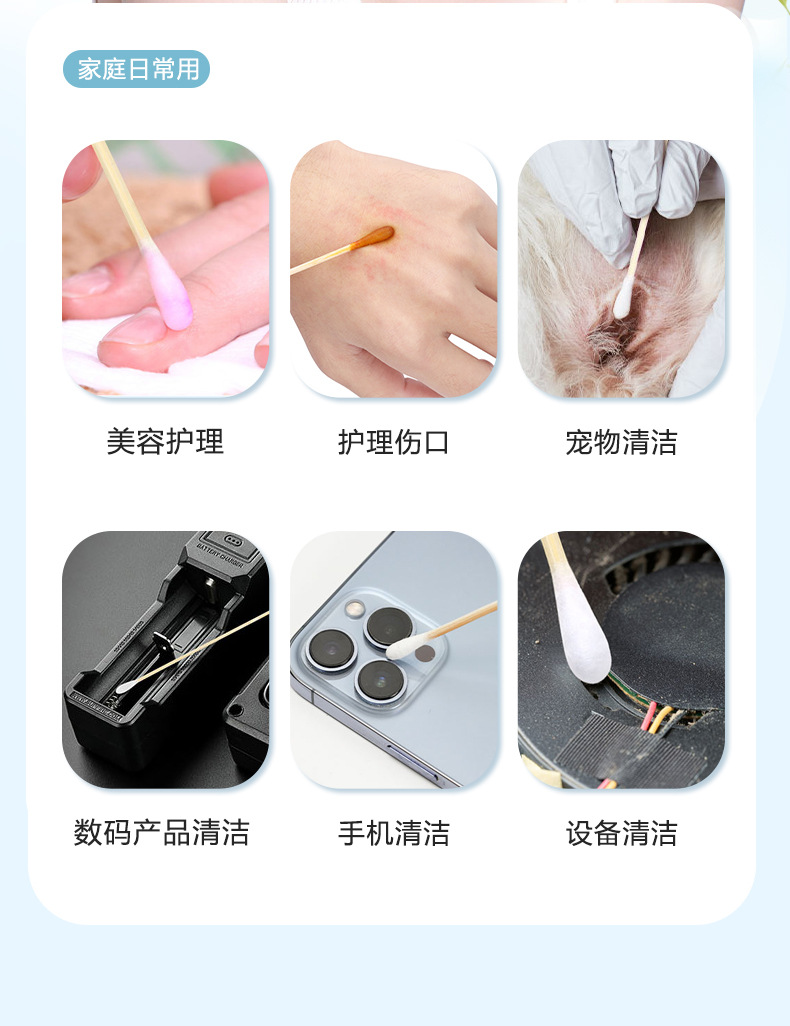 家庭日常用

美容护理

护理伤口

宠物清洁

BATTERY CHARGER

数码产品清洁

手机清洁

设备清洁