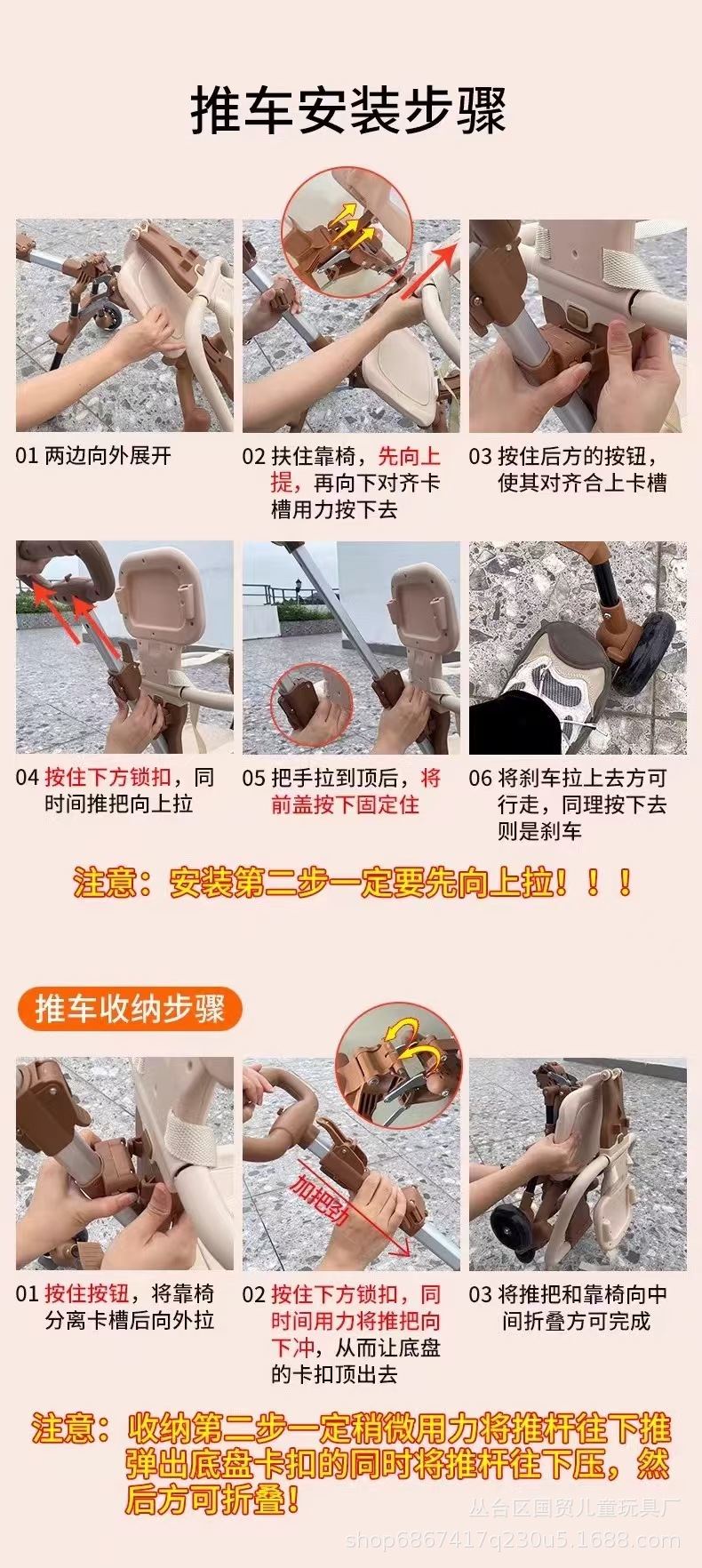 推车安装步骤

01 两边向外展开

02 扶住靠椅，先向上提，再向下对齐卡槽用力按下去

03 按住后方的按钮，使其对齐合上卡槽

04 按住下方锁扣，同时间推把向上拉

05 把手拉到顶后，将前盖按下固定住

06 将刹车拉上去方可行走，同理按下去则是刹车

注意：安装第二步一定要先向上拉！！！

推车收纳步骤

加把劲

01 按住按钮，将靠椅分离卡槽后向外拉

02 按住下方锁扣，同时间用力将推把向下冲，从而让底盘的卡扣顶出去

03 将推把和靠椅向中间折叠方可完成

注意：收纳第二步一定稍微用力将推杆往下推弹出底盘卡扣的同时将推杆往下压，然后方可折叠！

丛台区国贸儿童玩具厂
shop6867417q230u5.1688.com