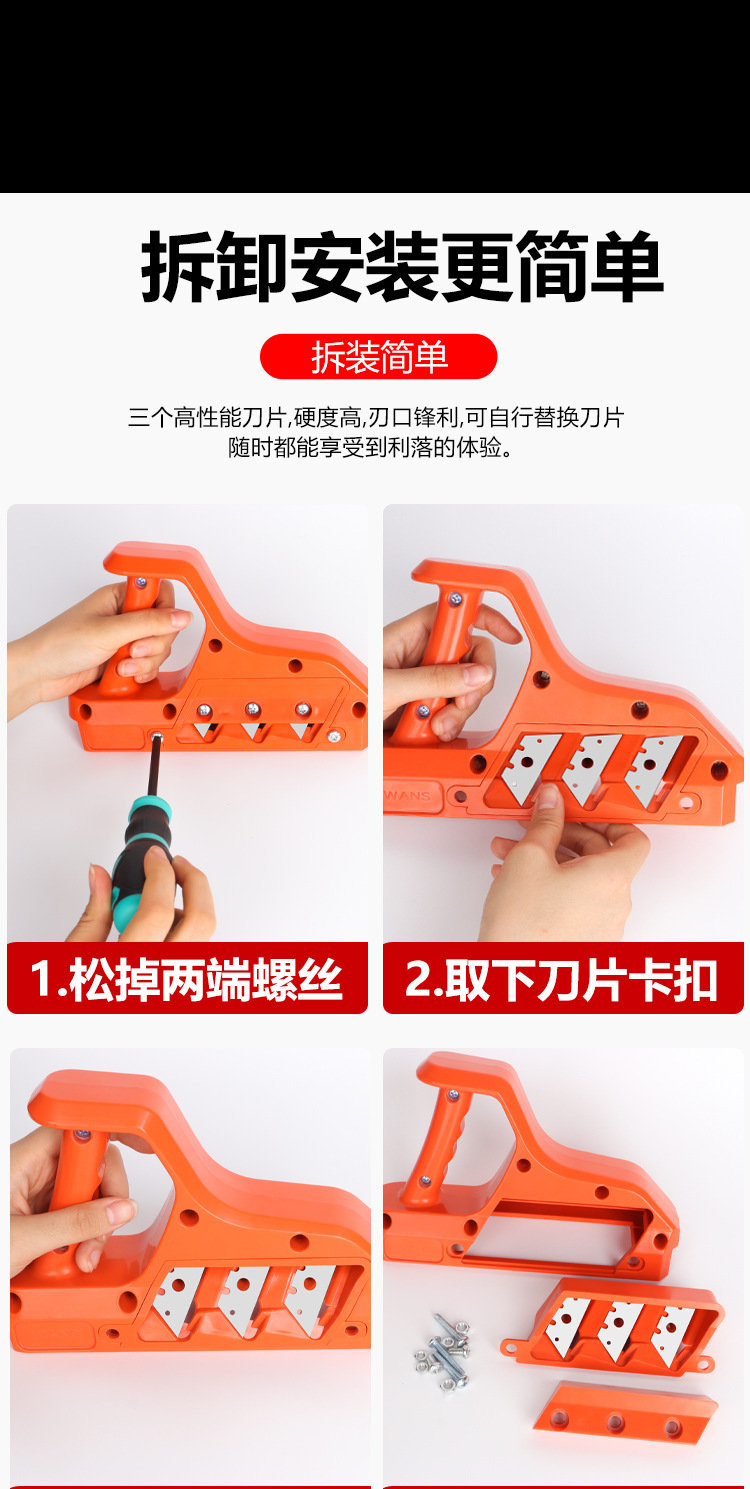 拆卸安装更简单

拆装简单

三个高性能刀片,硬度高,刃口锋利,可自行替换刀片
随时都能享受到利落的体验。

WANS

1.松掉两端螺丝

2.取下刀片卡扣