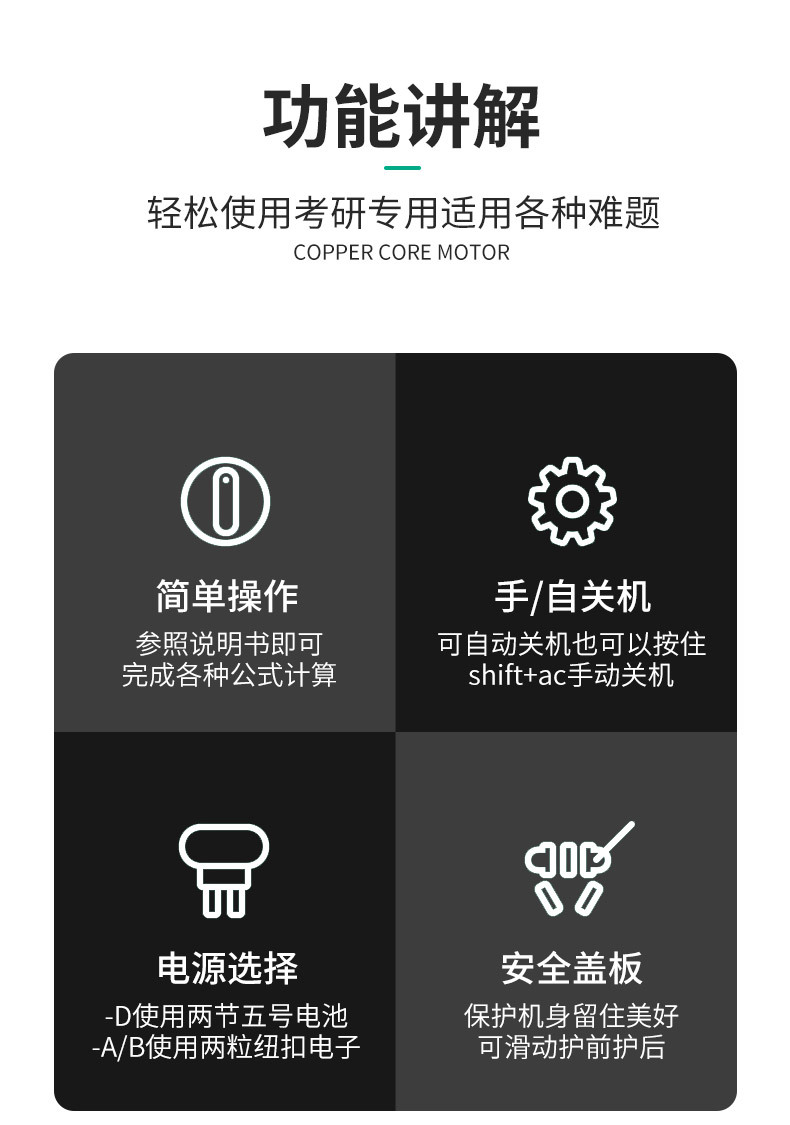 功能讲解

轻松使用考研专用适用各种难题
COPPER CORE MOTOR

简单操作
参照说明书即可
完成各种公式计算

手/自关机
可自动关机也可以按住
shift+ac手动关机

电源选择
-D使用两节五号电池
-A/B使用两粒纽扣电子

安全盖板
保护机身留住美好
可滑动护前护后