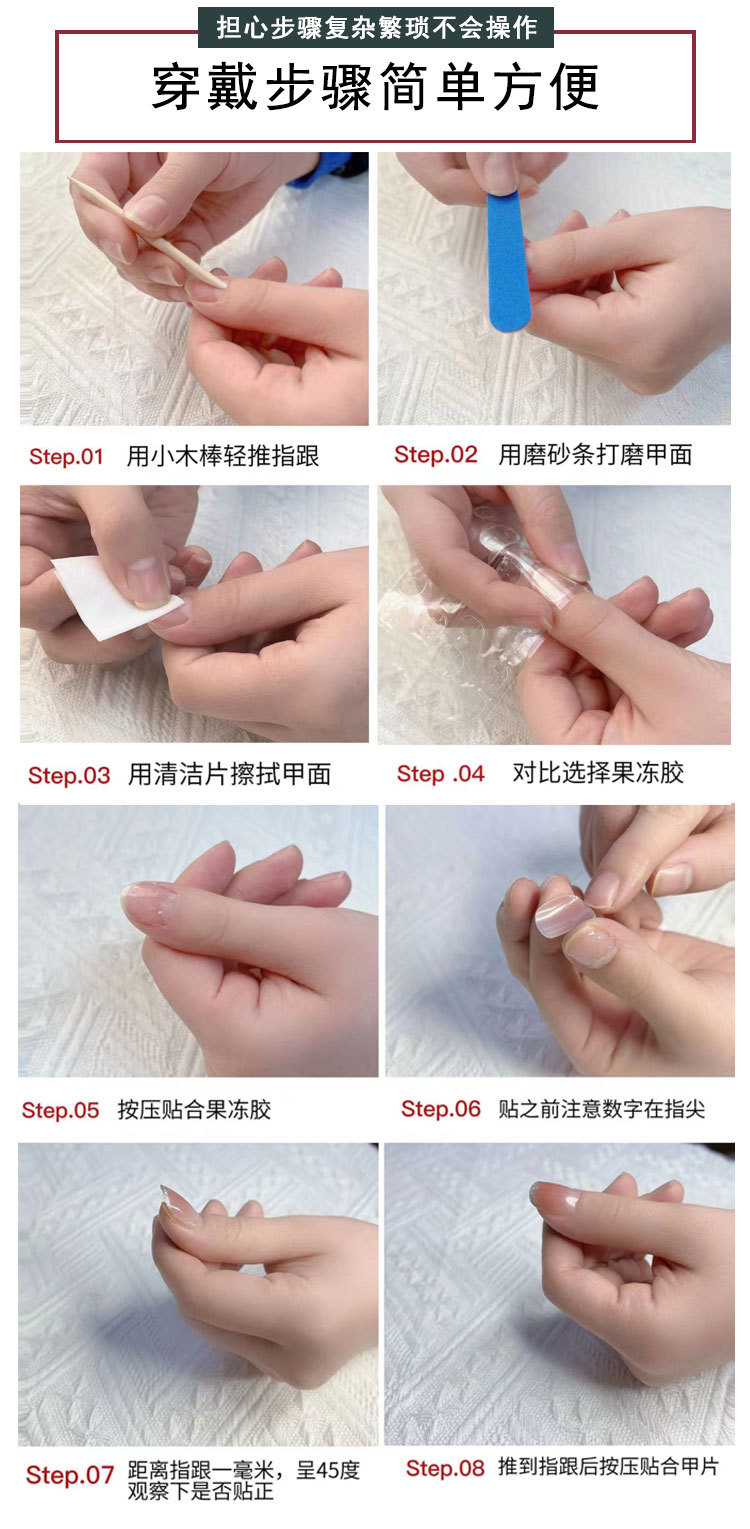 担心步骤复杂繁琐不会操作

穿戴步骤简单方便

Step.01 用小木棒轻推指跟

Step.02 用磨砂条打磨甲面

Step.03 用清洁片擦拭甲面

Step .04 对比选择果冻胶

Step.05 按压贴合果冻胶

Step.06 贴之前注意数字在指尖

Step.07 距离指跟一毫米，呈45度观察下是否贴正

Step.08 推到指跟后按压贴合甲片