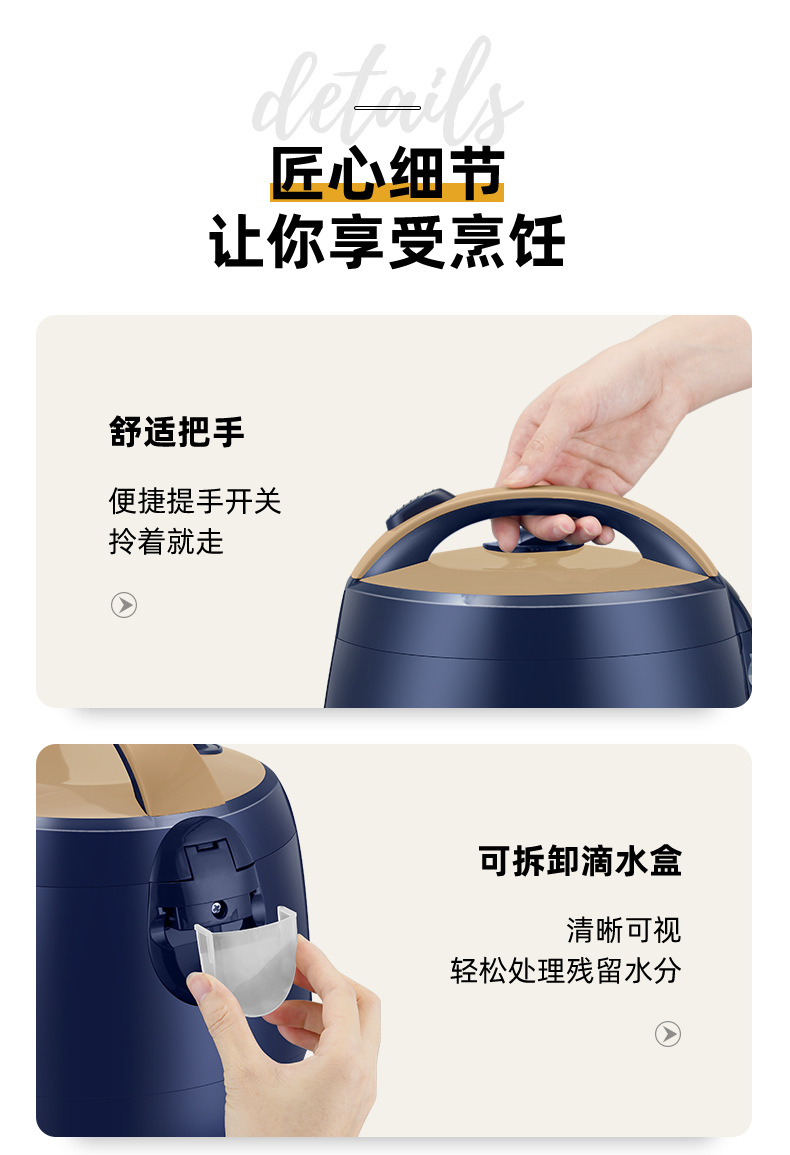 details

匠心细节
让你享受烹饪

舒适把手

便捷提手开关
拎着就走

可拆卸滴水盒

清晰可视
轻松处理残留水分