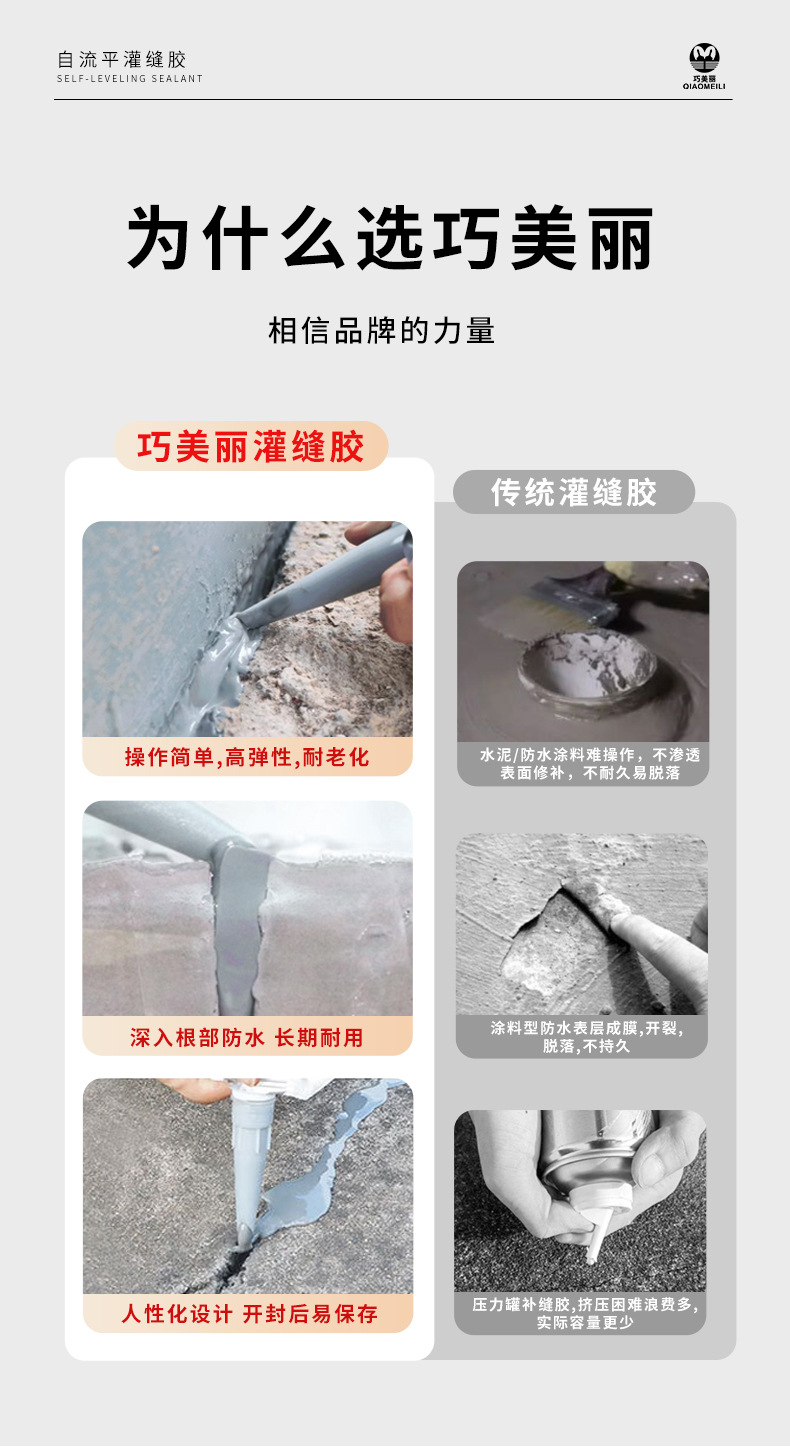 自流平灌缝胶
SELF-LEVELING SEALANT

巧美丽
QIAOMEILI

为什么选巧美丽

相信品牌的力量

巧美丽灌缝胶

操作简单,高弹性,耐老化

深入根部防水 长期耐用

人性化设计 开封后易保存

传统灌缝胶

水泥/防水涂料难操作，不渗透表面修补，不耐久易脱落

涂料型防水表层成膜,开裂,脱落,不持久

压力罐补缝胶,挤压困难浪费多,实际容量更少