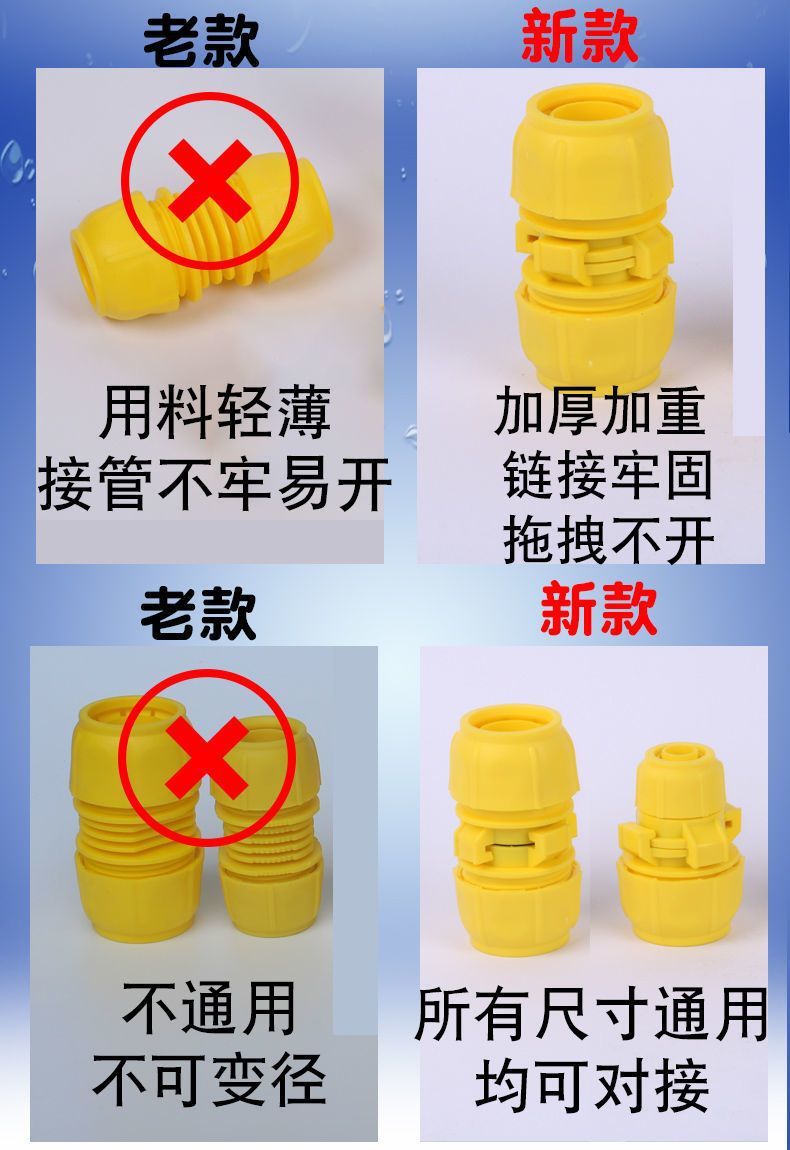 老款

用料轻薄
接管不牢易开

新款

加厚加重
链接牢固
拖拽不开

老款

不通用
不可变径

新款

所有尺寸通用
均可对接