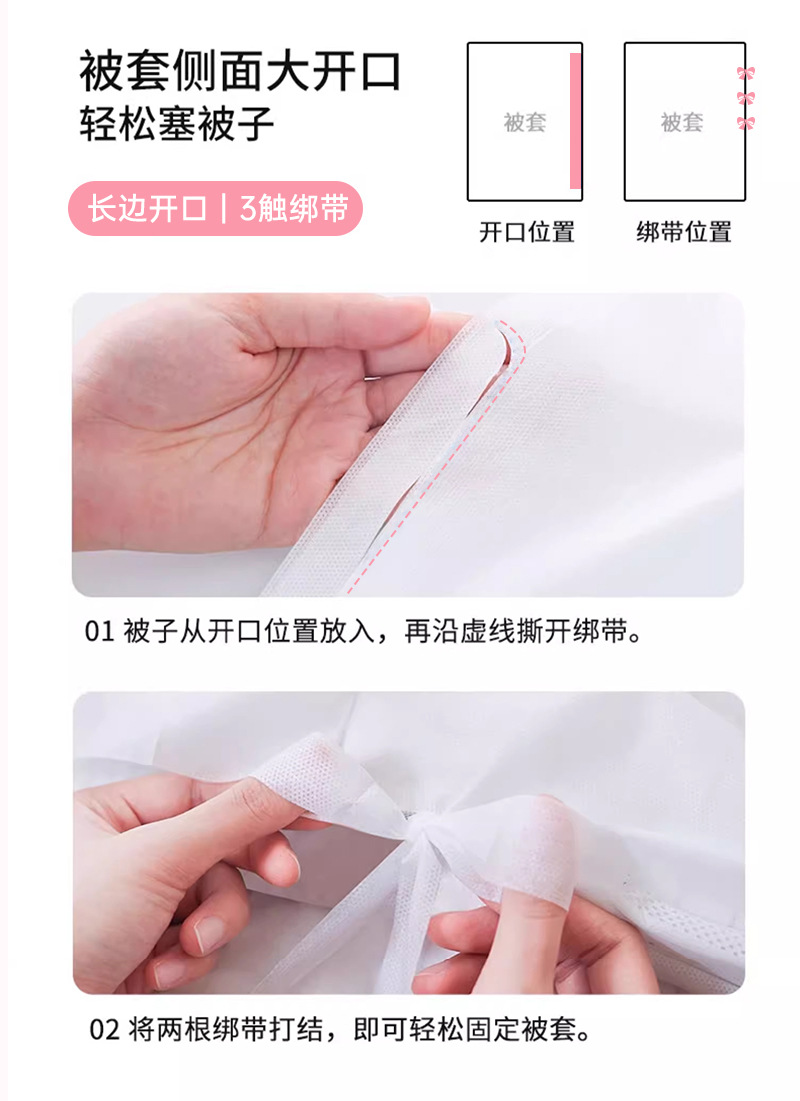 被套侧面大开口
轻松塞被子

长边开口 | 3触绑带

被套

开口位置

被套

绑带位置

01 被子从开口位置放入，再沿虚线撕开绑带。

02 将两根绑带打结，即可轻松固定被套。