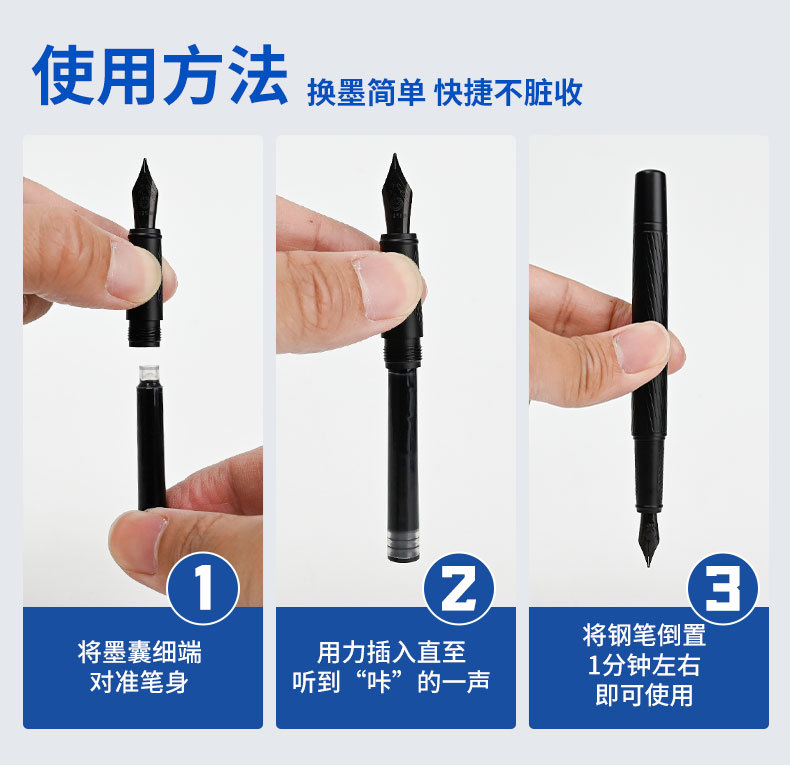 使用方法 换墨简单 快捷不脏收

1
将墨囊细端
对准笔身

2
用力插入直至
听到“咔”的一声

3
将钢笔倒置
1分钟左右
即可使用