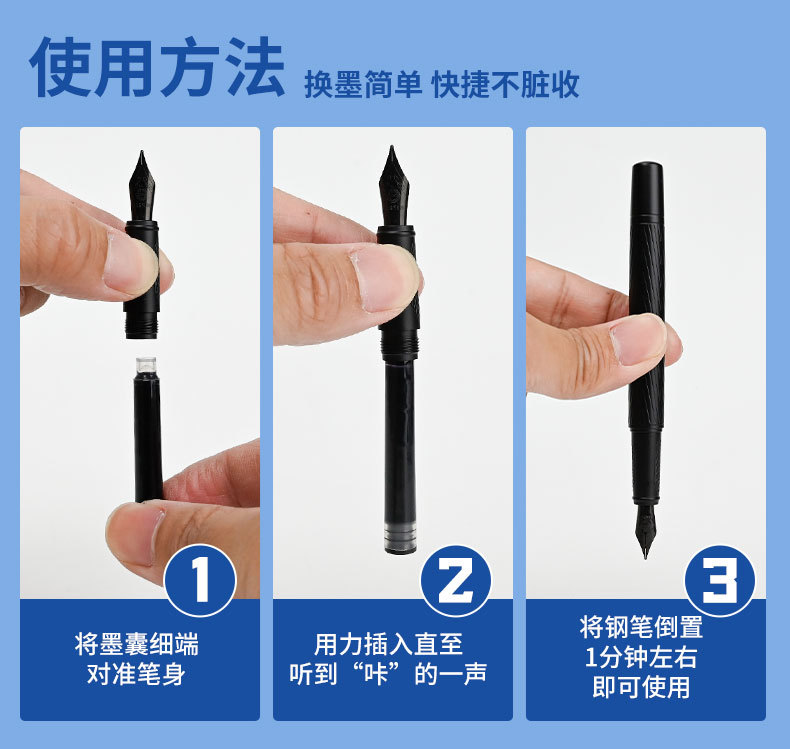 使用方法 换墨简单 快捷不脏收

1
将墨囊细端
对准笔身

2
用力插入直至
听到“咔”的一声

3
将钢笔倒置
1分钟左右
即可使用