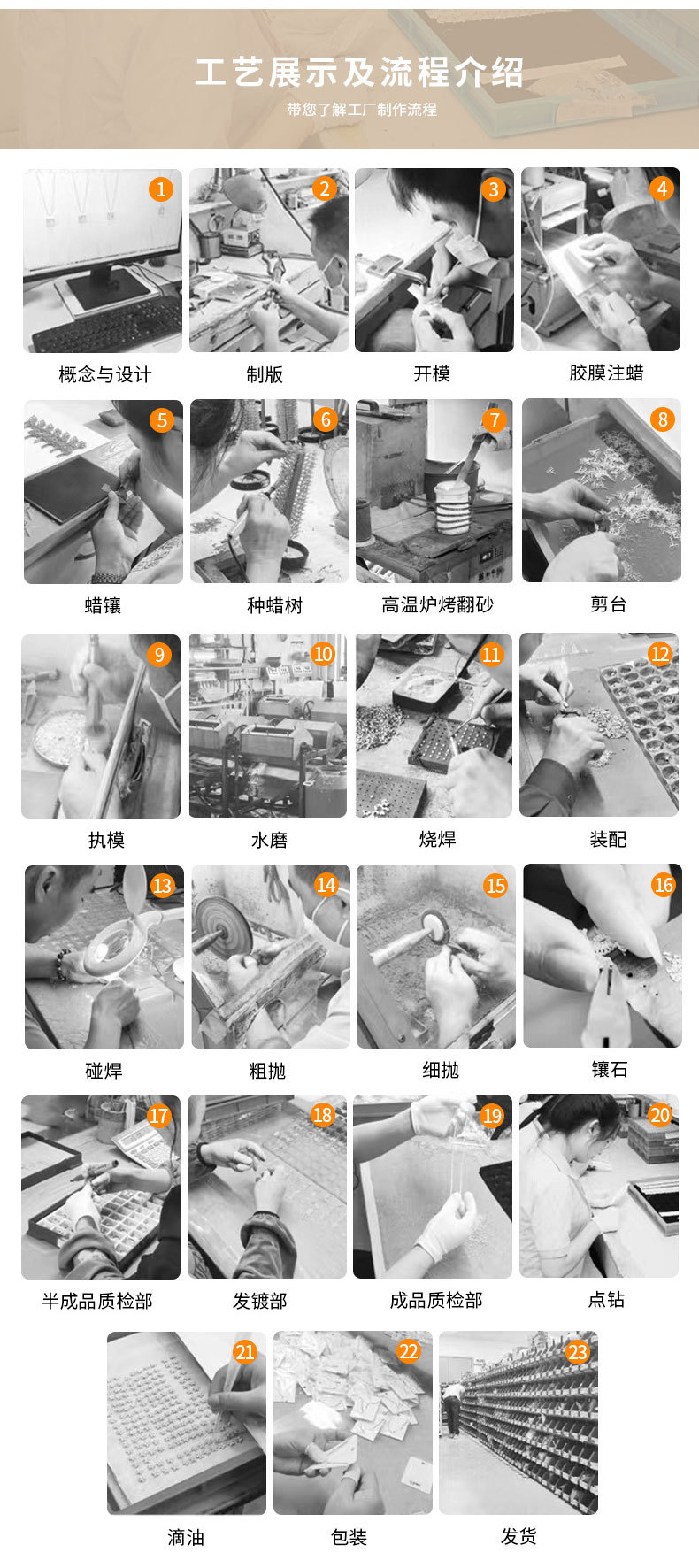 工艺展示及流程介绍

带您了解工厂制作流程

1
概念与设计

2
制版

3
开模

4
胶膜注蜡

5
蜡镶

6
种蜡树

7
高温炉烤翻砂

8
剪台

9
执模

10
水磨

11
烧焊

12
装配

13
碰焊

14
粗抛

15
细抛

16
镶石

17
半成品质检部

18
发镀部

19
成品质检部

20
点钻

21
滴油

22
包装

23
发货