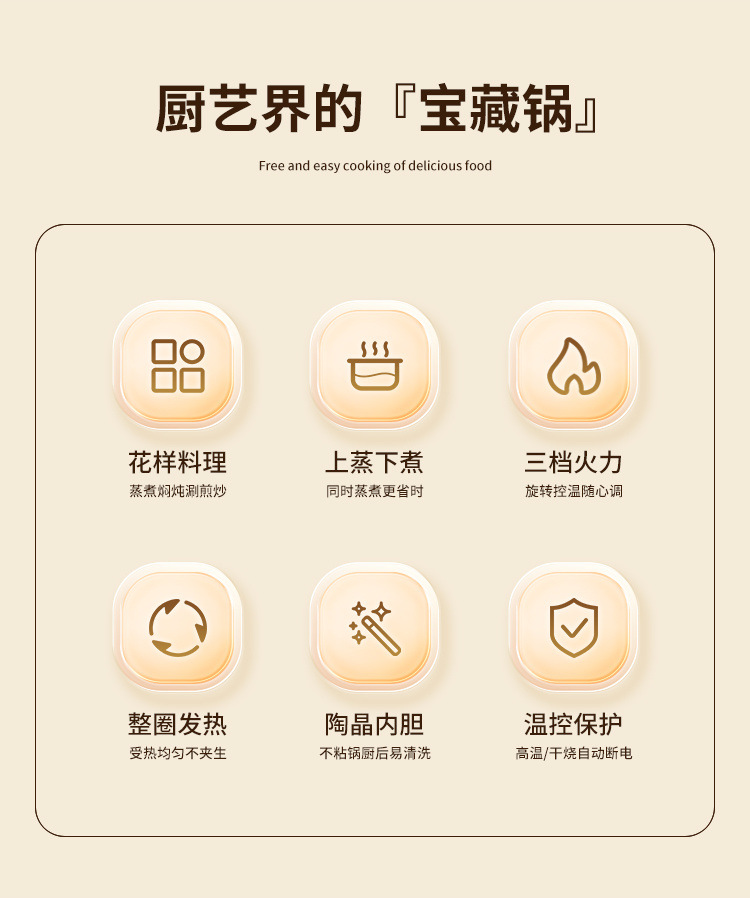 厨艺界的『宝藏锅』

Free and easy cooking of delicious food

花样料理
蒸煮焖炖涮煎炒

上蒸下煮
同时蒸煮更省时

三档火力
旋转控温随心调

整圈发热
受热均匀不夹生

陶晶内胆
不粘锅厨后易清洗

温控保护
高温/干烧自动断电