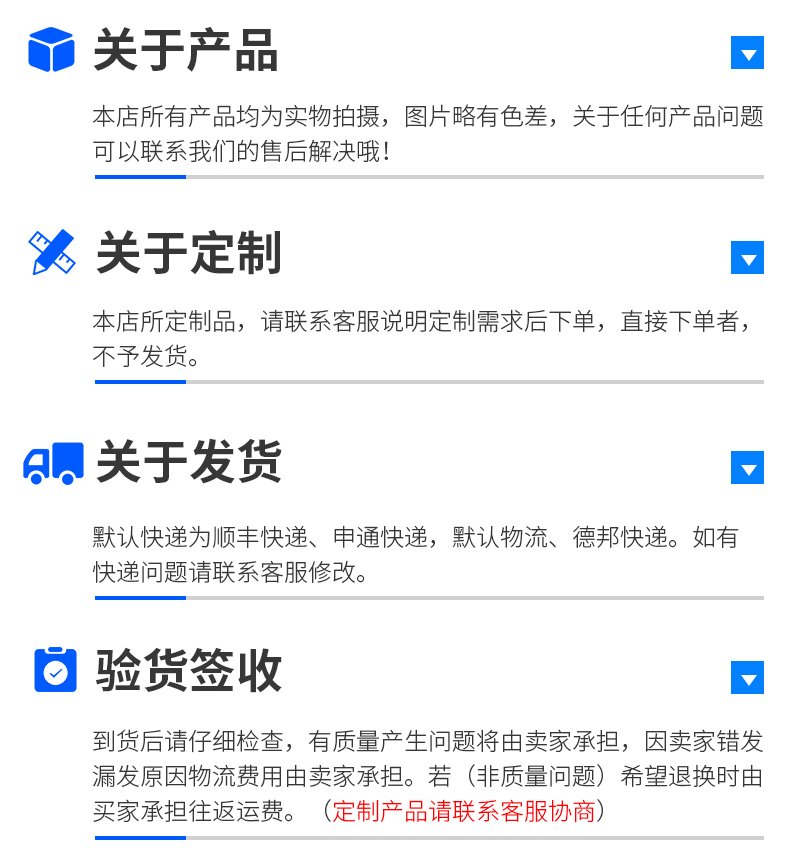 关于产品

本店所有产品均为实物拍摄，图片略有色差，关于任何产品问题可以联系我们的售后解决哦！

关于定制

本店所定制品，请联系客服说明定制需求后下单，直接下单者，不予发货。

关于发货

默认快递为顺丰快递、申通快递，默认物流、德邦快递。如有快递问题请联系客服修改。

验货签收

到货后请仔细检查，有质量产生问题将由卖家承担，因卖家错发漏发原因物流费用由卖家承担。若（非质量问题）希望退换时由买家承担往返运费。（定制产品请联系客服协商）