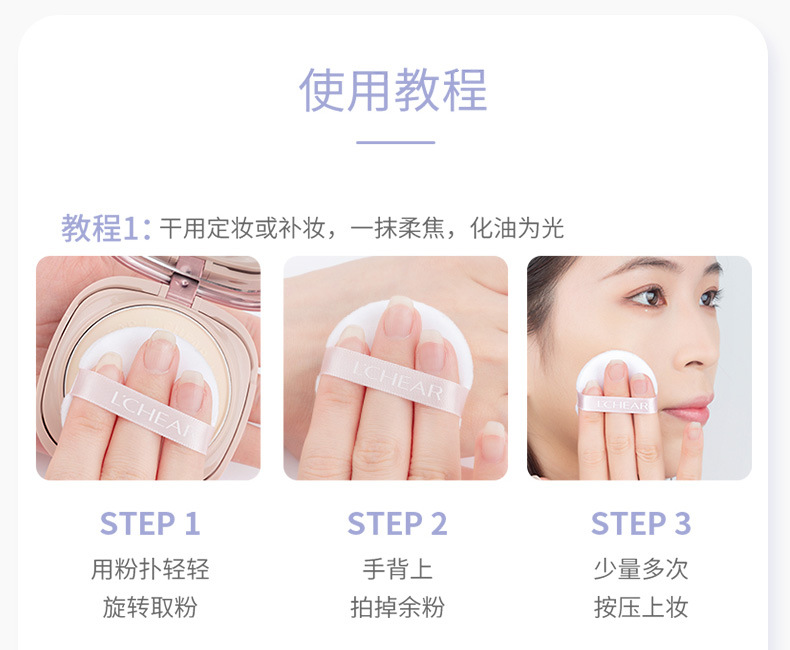 使用教程

教程1：干用定妆或补妆，一抹柔焦，化油为光

L'CHEAR

L'CHEAR

L'CHEAR

STEP 1
用粉扑轻轻
旋转取粉

STEP 2
手背上
拍掉余粉

STEP 3
少量多次
按压上妆