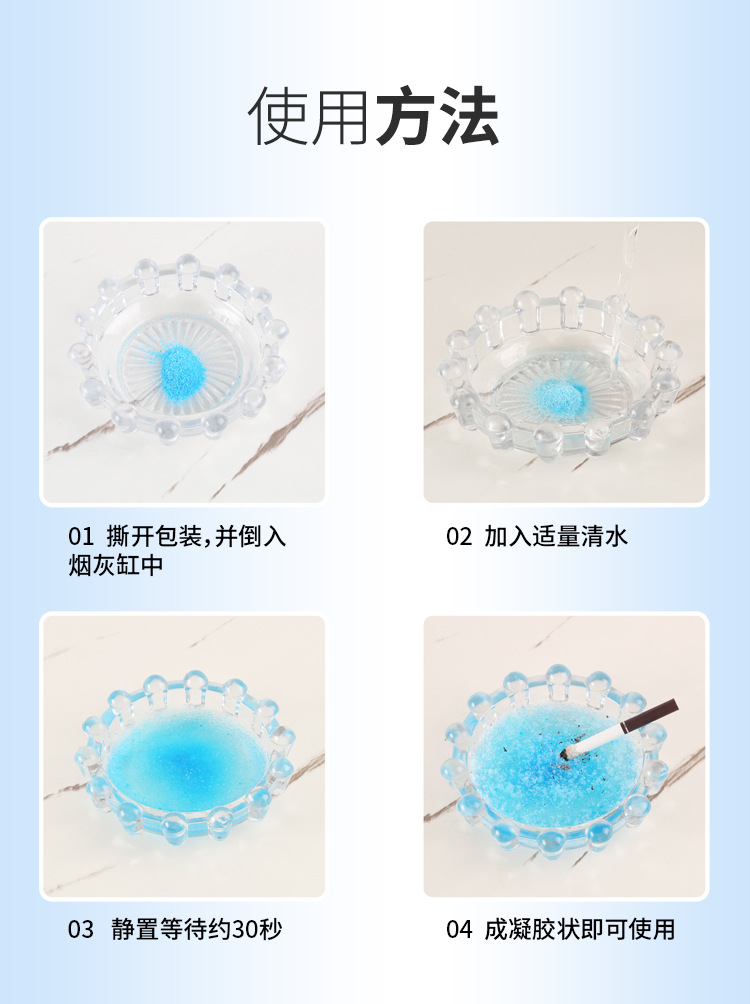 使用方法

01 撕开包装,并倒入烟灰缸中

02 加入适量清水

03 静置等待约30秒

04 成凝胶状即可使用