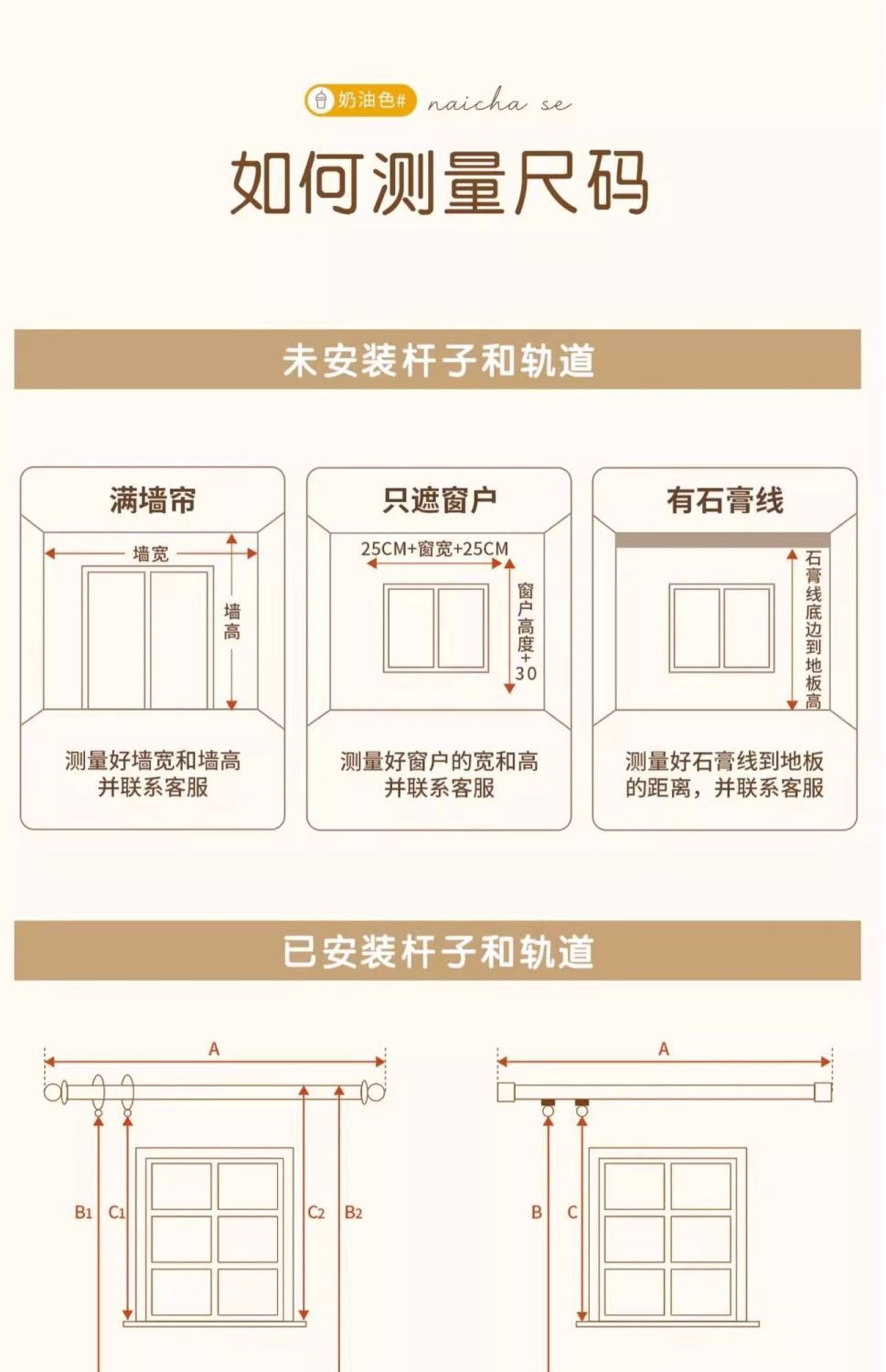 奶油色# naicha se

如何测量尺码

未安装杆子和轨道

满墙帘

墙宽

墙高

测量好墙宽和墙高并联系客服

只遮窗户

25CM+窗宽+25CM

窗户高度+30

测量好窗户的宽和高并联系客服

有石膏线

石膏线底边到地板高

测量好石膏线到地板的距离，并联系客服

已安装杆子和轨道

A

B1 C1 C2 B2

A

B C