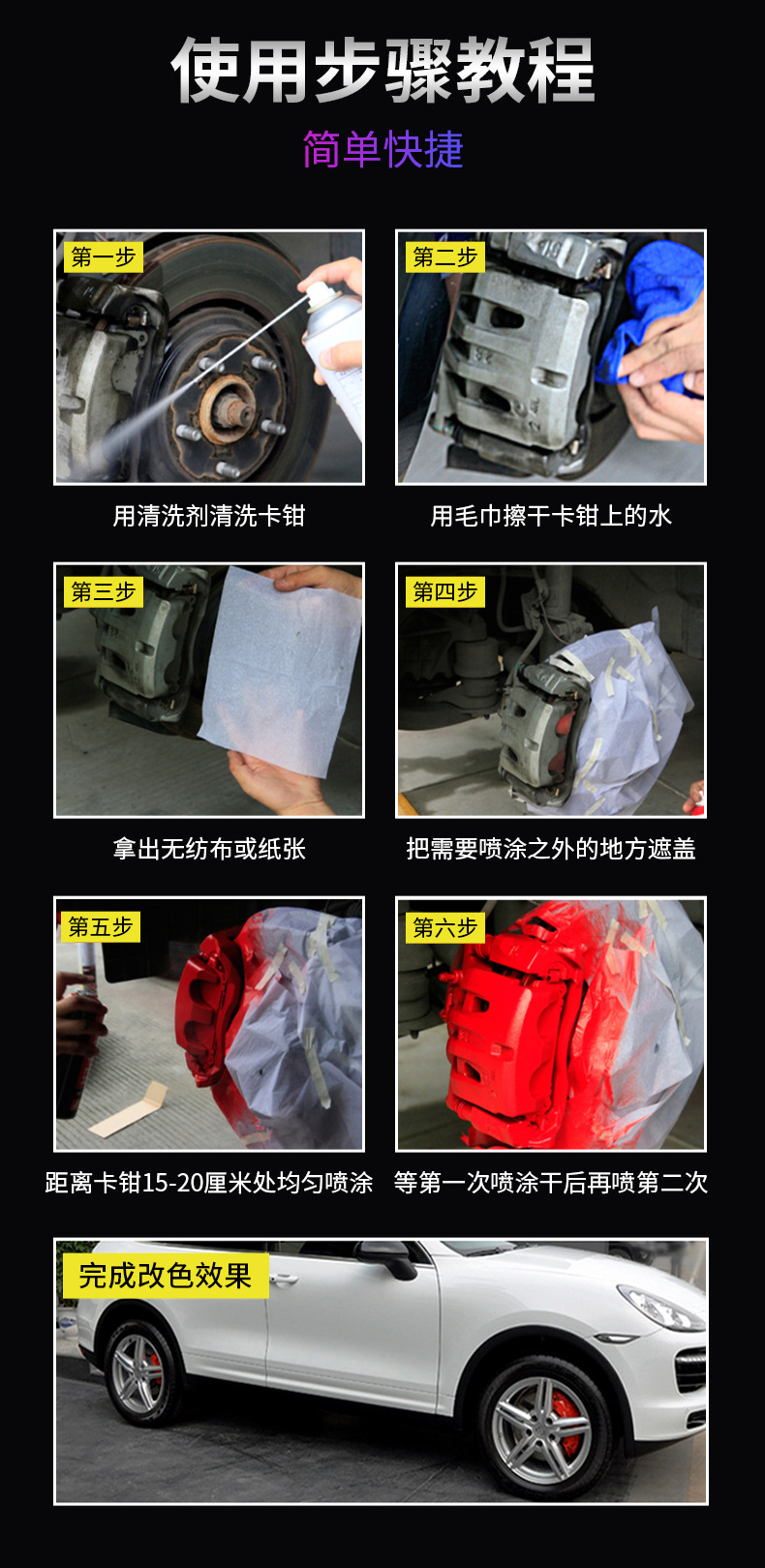 使用步骤教程

简单快捷

第一步

用清洗剂清洗卡钳

第二步

用毛巾擦干卡钳上的水

第三步

拿出无纺布或纸张

第四步

把需要喷涂之外的地方遮盖

第五步

距离卡钳15-20厘米处均匀喷涂

第六步

等第一次喷涂干后再喷第二次

完成改色效果