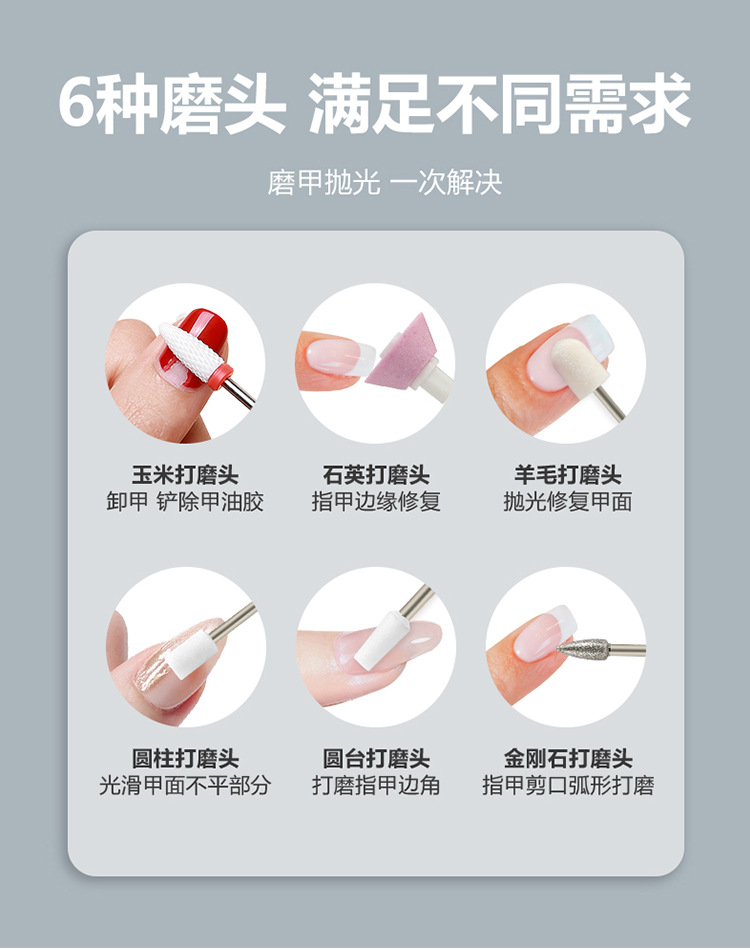 6种磨头 满足不同需求

磨甲抛光 一次解决

玉米打磨头
卸甲 铲除甲油胶

石英打磨头
指甲边缘修复

羊毛打磨头
抛光修复甲面

圆柱打磨头
光滑甲面不平部分

圆台打磨头
打磨指甲边角

金刚石打磨头
指甲剪口弧形打磨