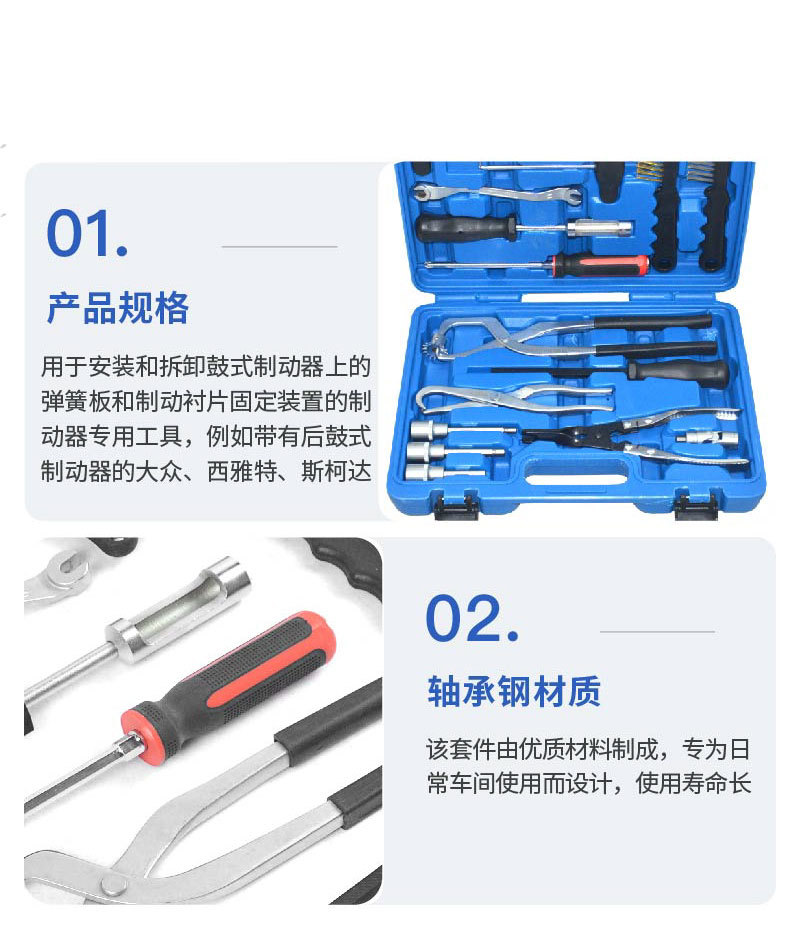 01.

产品规格

用于安装和拆卸鼓式制动器上的弹簧板和制动衬片固定装置的制动器专用工具，例如带有后鼓式制动器的大众、西雅特、斯柯达

02.

轴承钢材质

该套件由优质材料制成，专为日常车间使用而设计，使用寿命长