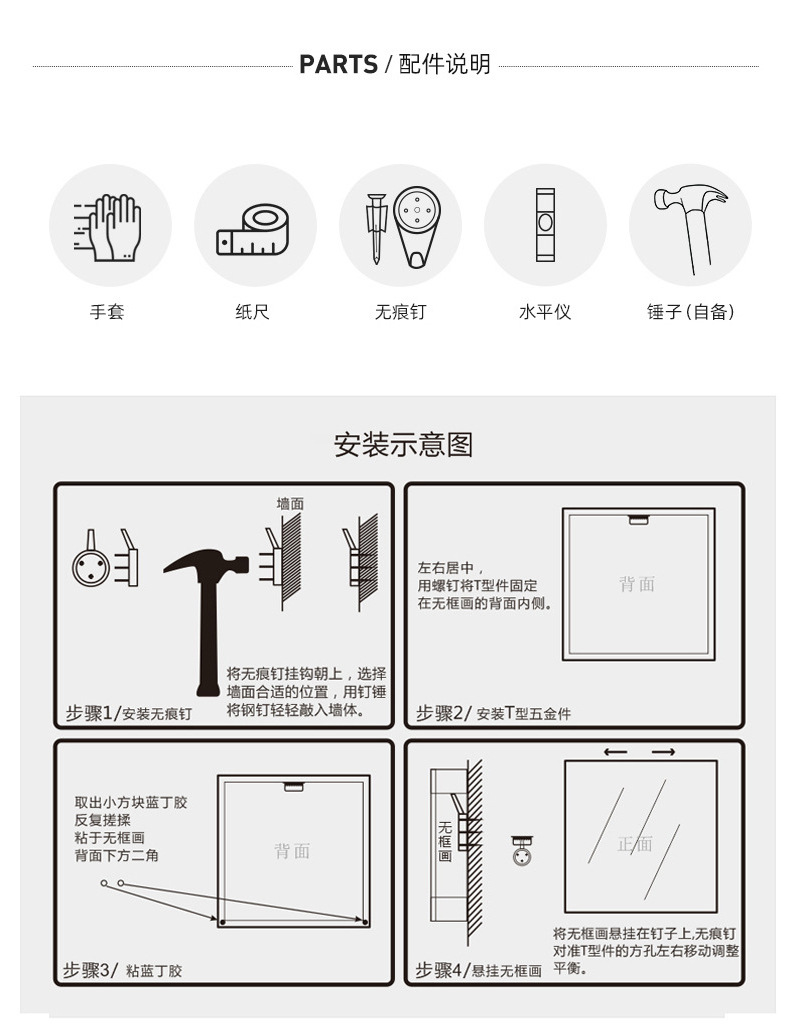 PARTS / 配件说明

手套

纸尺

无痕钉

水平仪

锤子(自备)

安装示意图

墙面

将无痕钉挂钩朝上，选择墙面合适的位置，用钉锤将钢钉轻轻敲入墙体。

步骤1/安装无痕钉

左右居中，用螺钉将T型件固定在无框画的背面内侧。

背面

步骤2/ 安装T型五金件

取出小方块蓝丁胶反复搓揉粘于无框画背面下方二角

背面

步骤3/ 粘蓝丁胶

无框画

正面

将无框画悬挂在钉子上,无痕钉对准T型件的方孔左右移动调整平衡。

步骤4/悬挂无框画