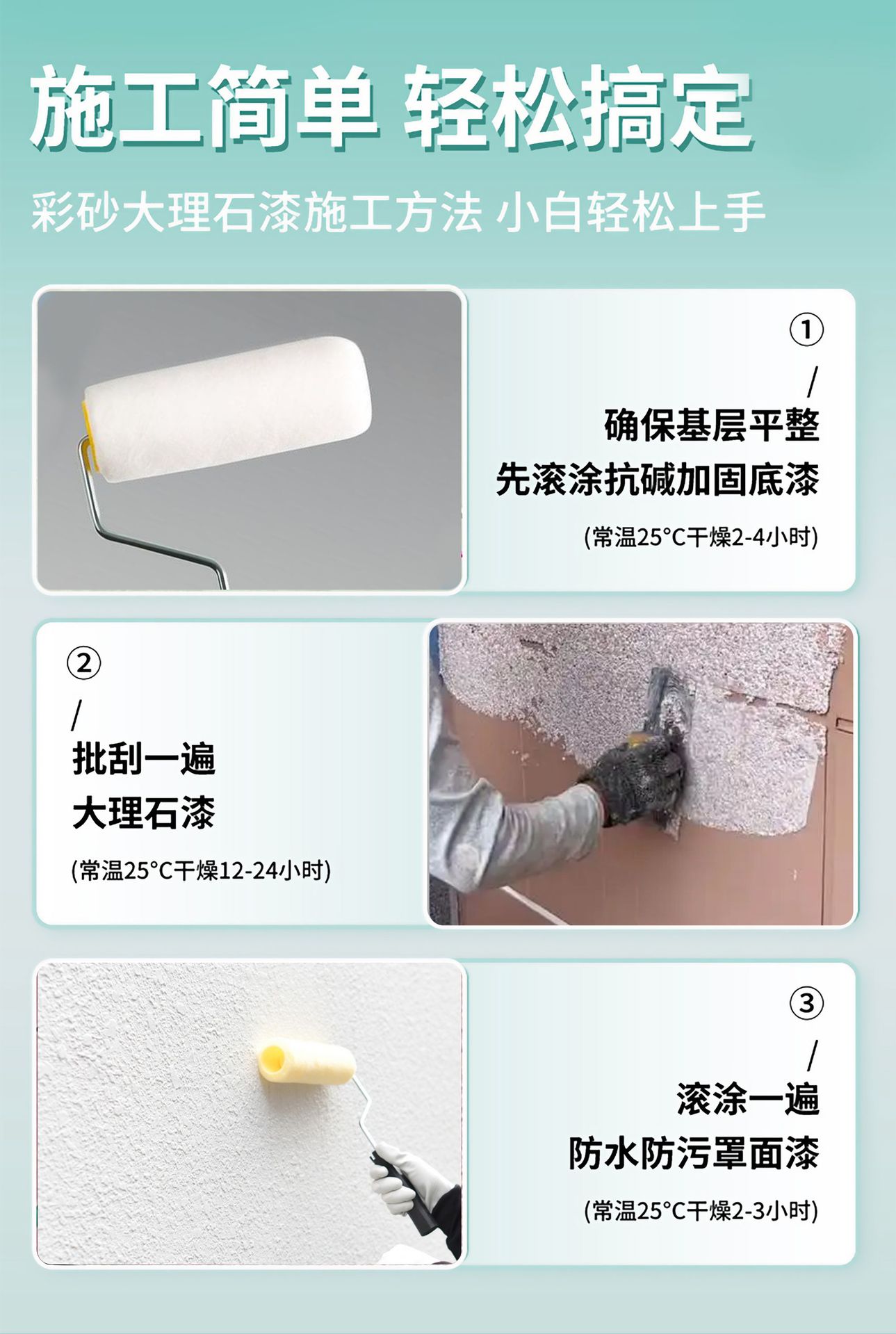 施工简单 轻松搞定

彩砂大理石漆施工方法 小白轻松上手

①
/
确保基层平整
先滚涂抗碱加固底漆
(常温25°C干燥2-4小时)

②
/
批刮一遍
大理石漆
(常温25°C干燥12-24小时)

③
/
滚涂一遍
防水防污罩面漆
(常温25°C干燥2-3小时)