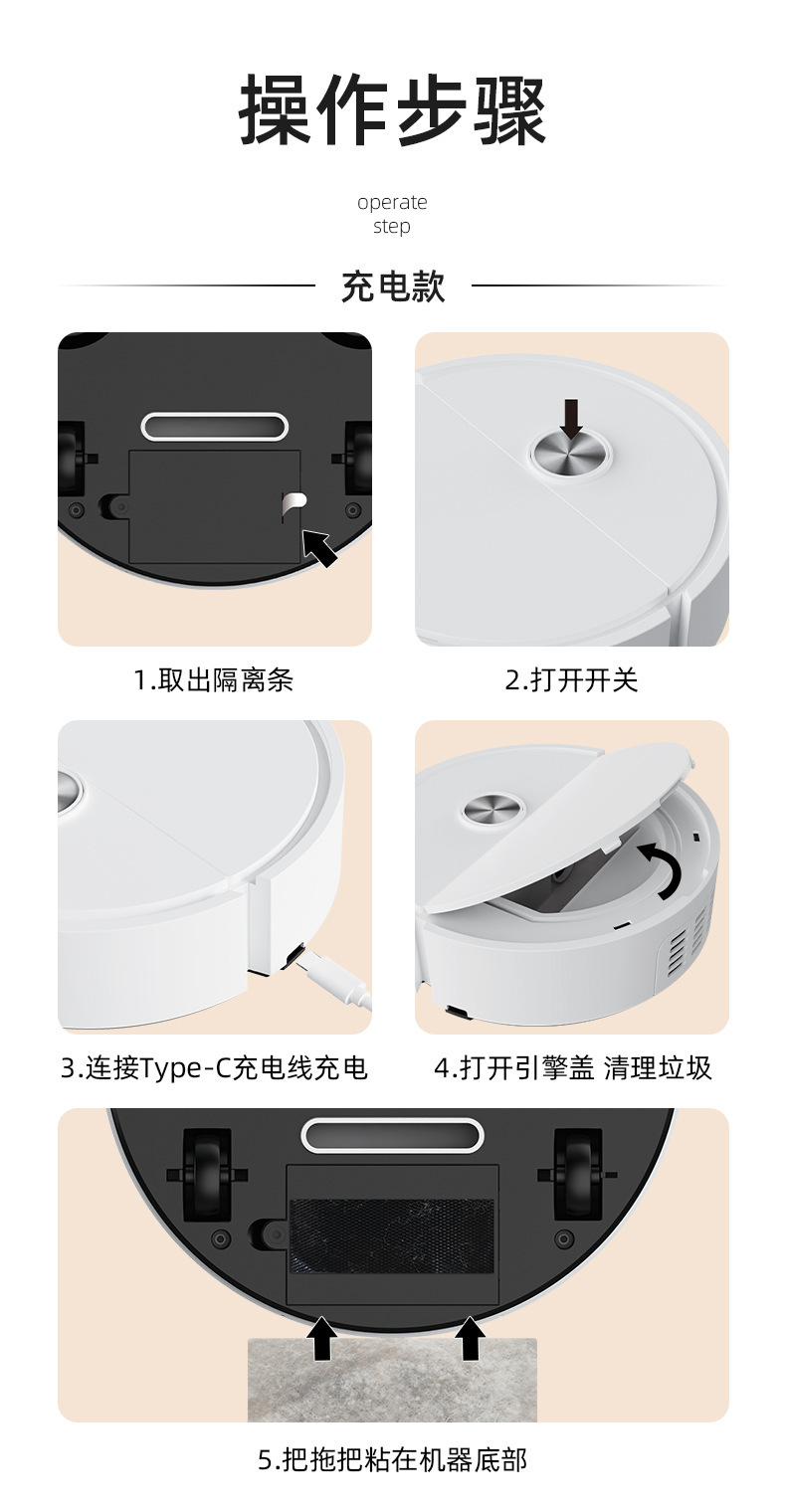 操作步骤

operate
step

充电款

1.取出隔离条

2.打开开关

3.连接Type-C充电线充电

4.打开引擎盖 清理垃圾

5.把拖把粘在机器底部