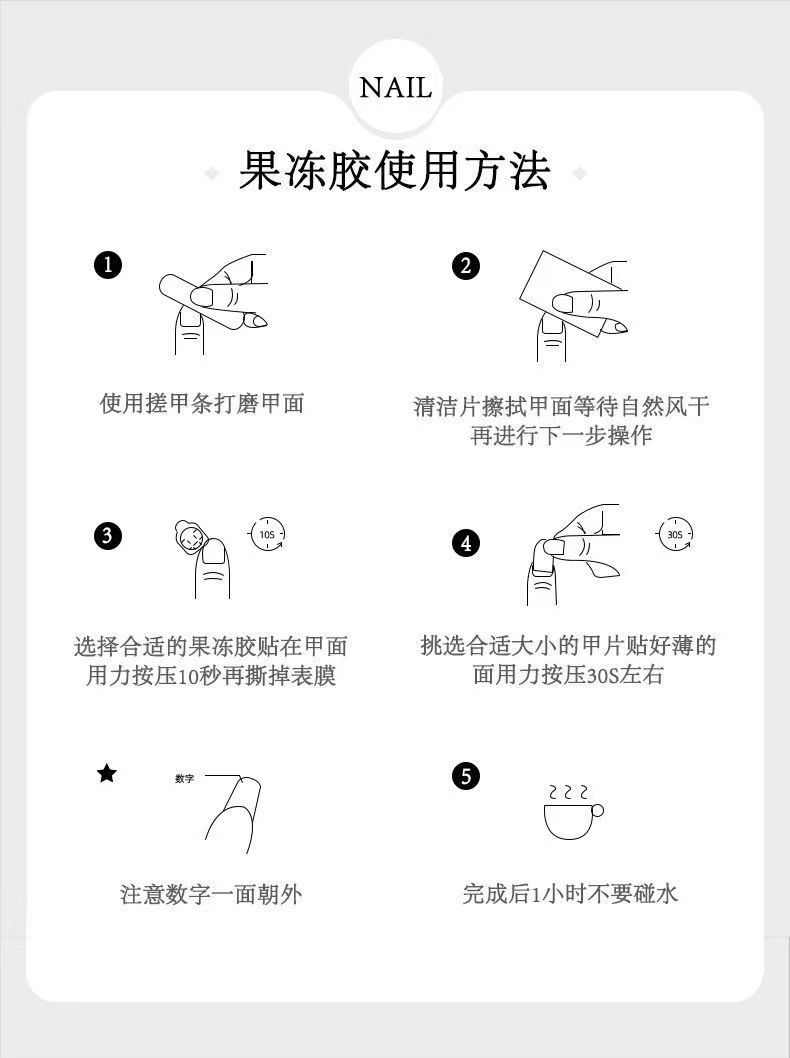 NAIL

果冻胶使用方法

1

使用搓甲条打磨甲面

2

清洁片擦拭甲面等待自然风干再进行下一步操作

3

10S

选择合适的果冻胶贴在甲面用力按压10秒再撕掉表膜

4

30S

挑选合适大小的甲片贴好薄的面用力按压30S左右

★

数字

注意数字一面朝外

5

完成后1小时不要碰水