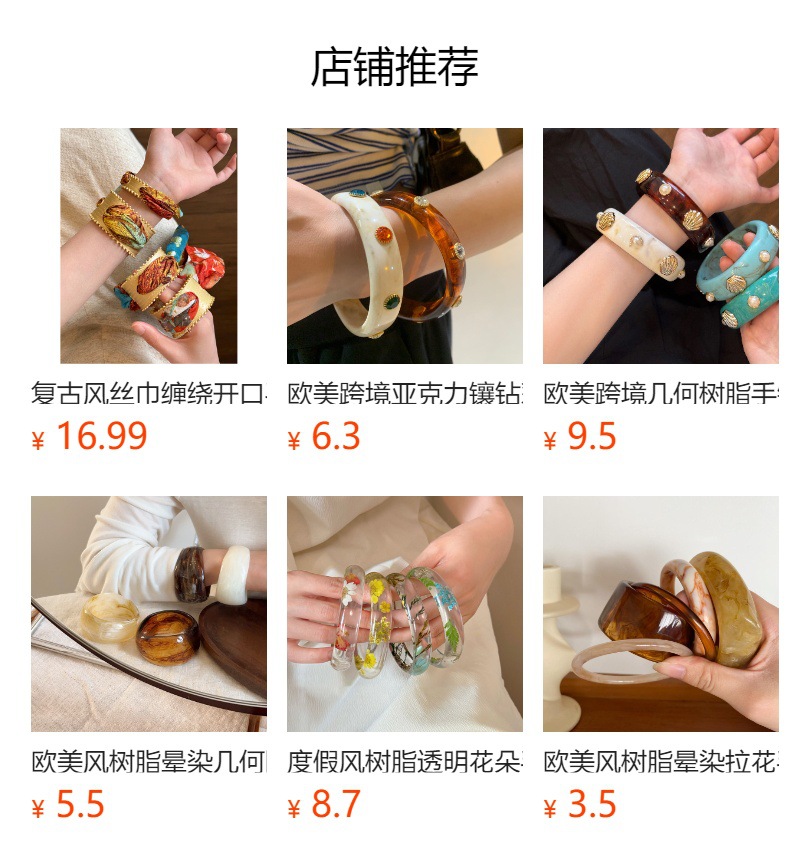 店铺推荐

复古风丝巾缠绕开口

¥ 16.99

欧美跨境亚克力镶钻

¥ 6.3

欧美跨境几何树脂手

¥ 9.5

欧美风树脂晕染几何

¥ 5.5

度假风树脂透明花朵

¥ 8.7

欧美风树脂晕染拉花

¥ 3.5