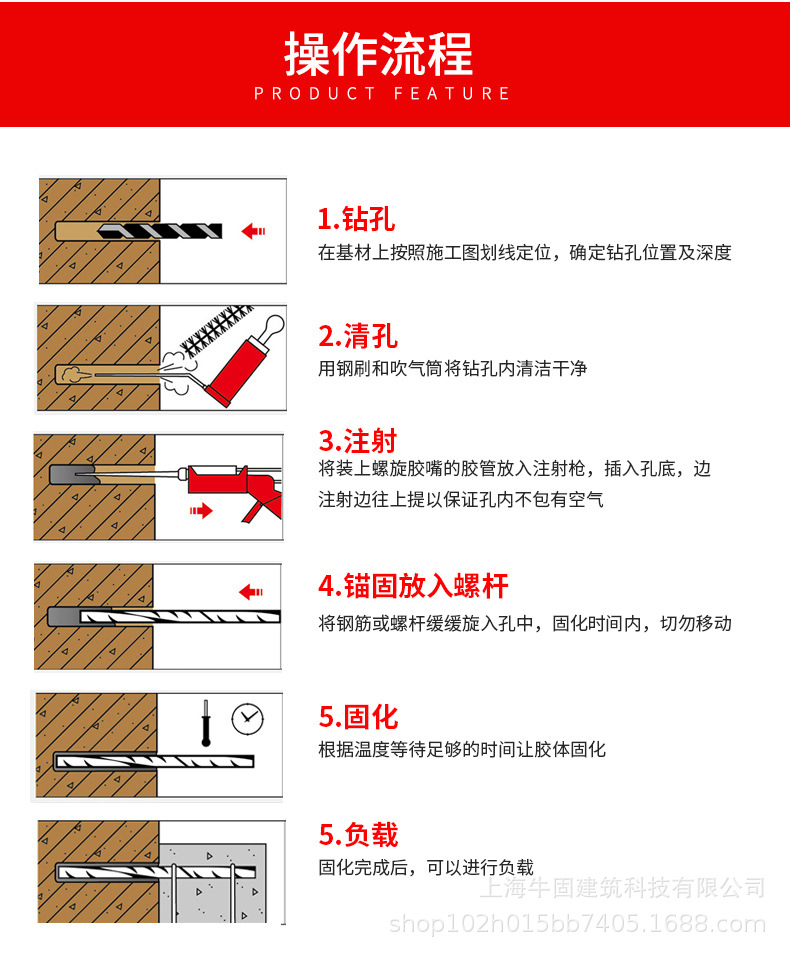 操作流程
PRODUCT FEATURE

1.钻孔
在基材上按照施工图划线定位，确定钻孔位置及深度

2.清孔
用钢刷和吹气筒将钻孔内清洁干净

3.注射
将装上螺旋胶嘴的胶管放入注射枪，插入孔底，边注射边往上提以保证孔内不包有空气

4.锚固放入螺杆
将钢筋或螺杆缓缓旋入孔中，固化时间内，切勿移动

5.固化
根据温度等待足够的时间让胶体固化

5.负载
固化完成后，可以进行负载

上海牛固建筑科技有限公司
shop102h015bb7405.1688.com