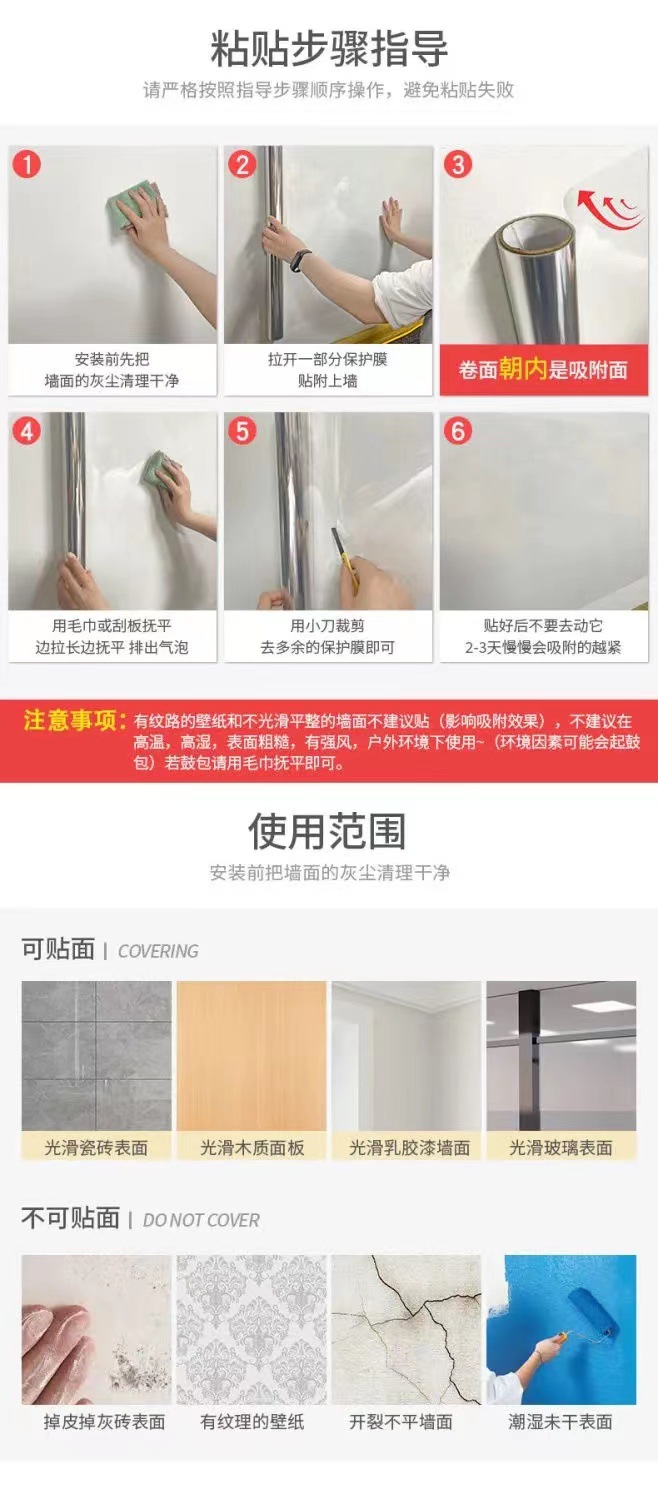 粘贴步骤指导

请严格按照指导步骤顺序操作，避免粘贴失败

1
安装前先把
墙面的灰尘清理干净

2
拉开一部分保护膜
贴附上墙

3
卷面朝内是吸附面

4
用毛巾或刮板抚平
边拉长边抚平 排出气泡

5
用小刀裁剪
去多余的保护膜即可

6
贴好后不要去动它
2-3天慢慢会吸附的越紧

注意事项：有纹路的壁纸和不光滑平整的墙面不建议贴（影响吸附效果），不建议在高温，高湿，表面粗糙，有强风，户外环境下使用~（环境因素可能会起鼓包）若鼓包请用毛巾抚平即可。

使用范围

安装前把墙面的灰尘清理干净

可贴面 | COVERING

光滑瓷砖表面
光滑木质面板
光滑乳胶漆墙面
光滑玻璃表面

不可贴面 | DO NOT COVER

掉皮掉灰砖表面
有纹理的壁纸
开裂不平墙面
潮湿未干表面